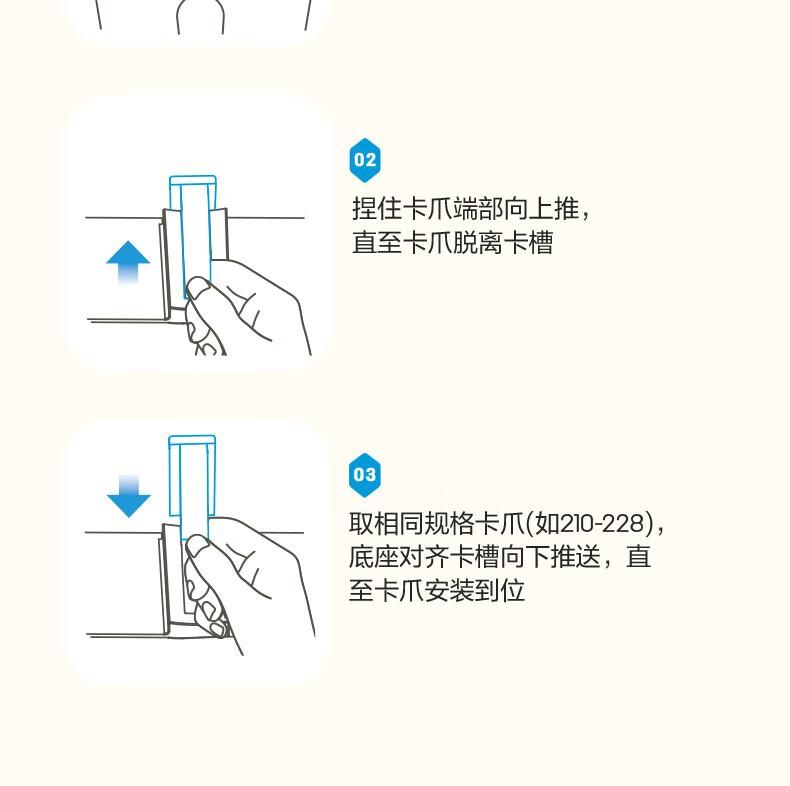 02

捏住卡爪端部向上推，直至卡爪脱离卡槽

03

取相同规格卡爪(如210-228)，底座对齐卡槽向下推送，直至卡爪安装到位