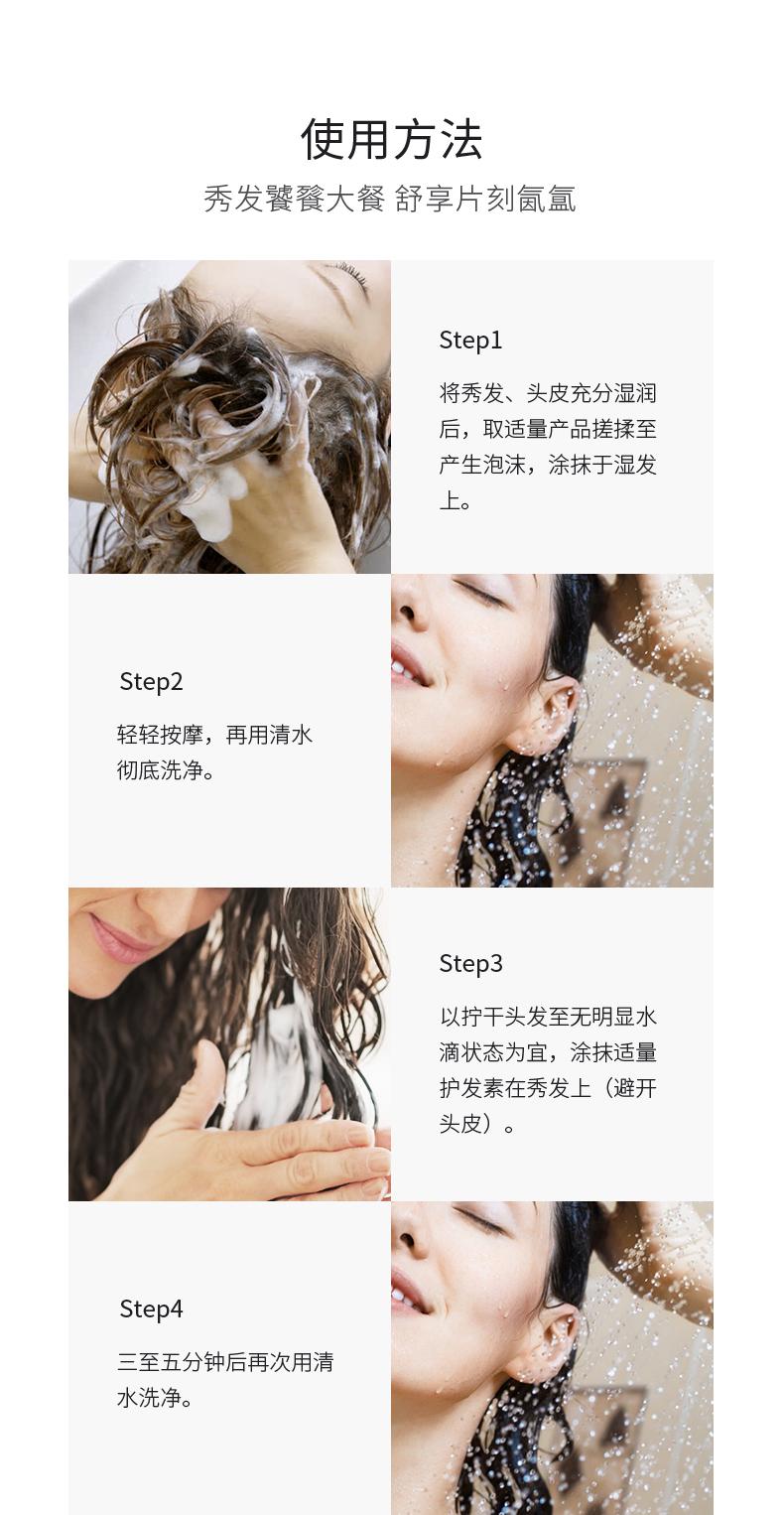 使用方法
秀发饕餮大餐 舒享片刻氤氲

Step1
将秀发、头皮充分湿润后，取适量产品搓揉至产生泡沫，涂抹于湿发上。

Step2
轻轻按摩，再用清水彻底洗净。

Step3
以拧干头发至无明显水滴状态为宜，涂抹适量护发素在秀发上（避开头皮）。

Step4
三至五分钟后再次用清水洗净。