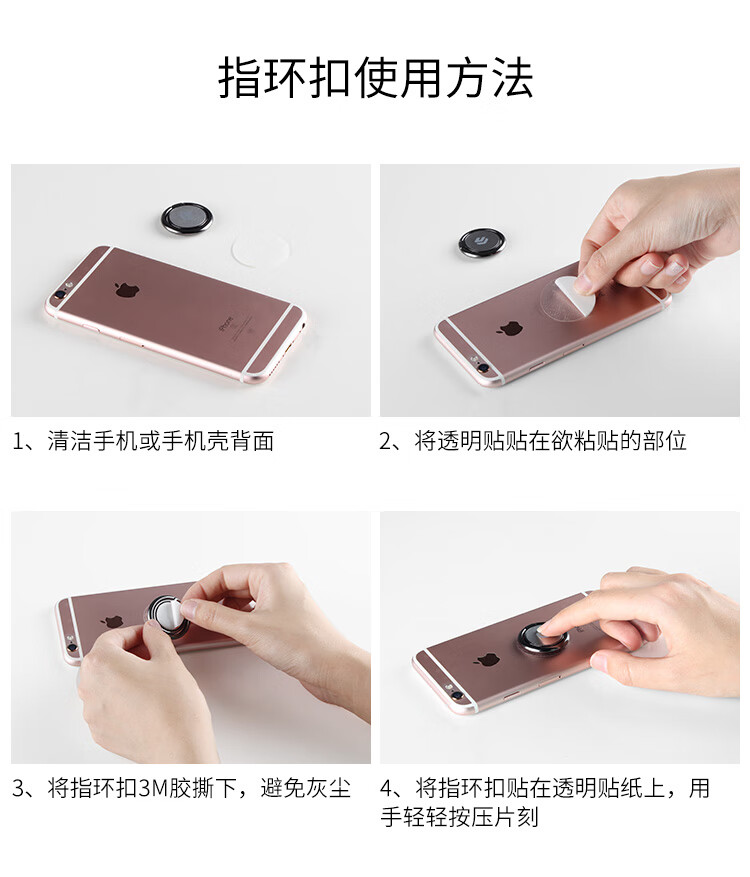 指环扣使用方法

1、清洁手机或手机壳背面

2、将透明贴贴在欲粘贴的部位

3、将指环扣3M胶撕下，避免灰尘

4、将指环扣贴在透明贴纸上，用手轻轻按压片刻