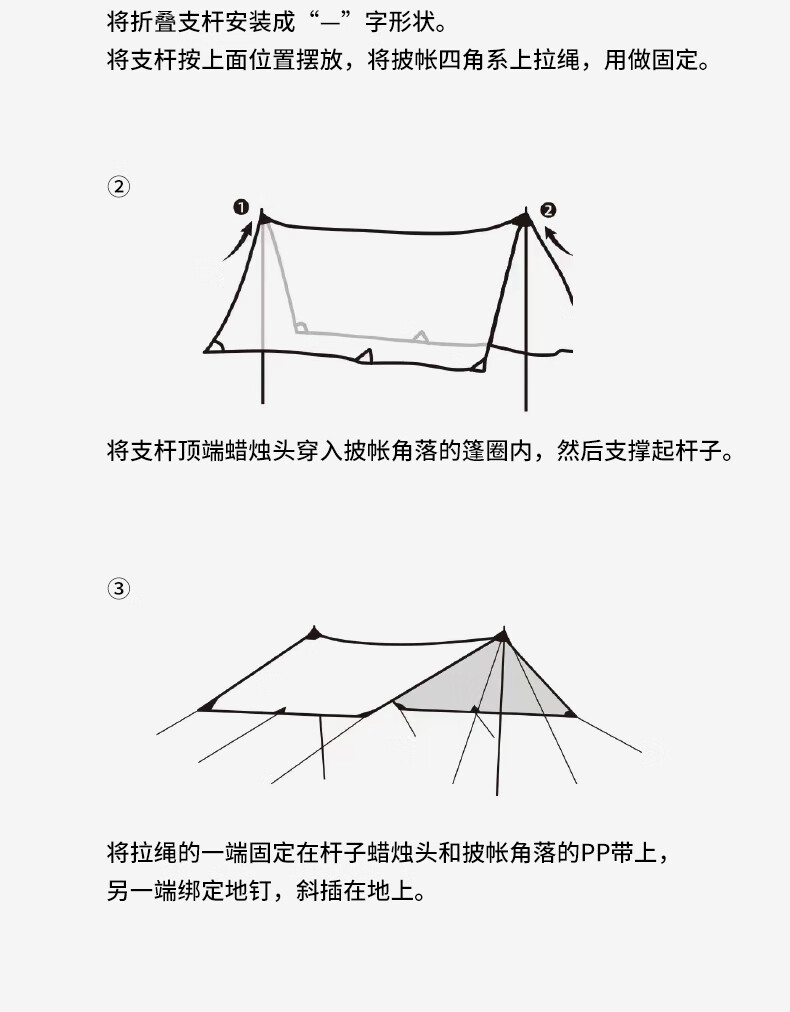 将折叠支杆安装成“—”字形状。
将支杆按上面位置摆放，将披帐四角系上拉绳，用做固定。

②

❶

❷

将支杆顶端蜡烛头穿入披帐角落的篷圈内，然后支撑起杆子。

③

将拉绳的一端固定在杆子蜡烛头和披帐角落的PP带上，
另一端绑定地钉，斜插在地上。