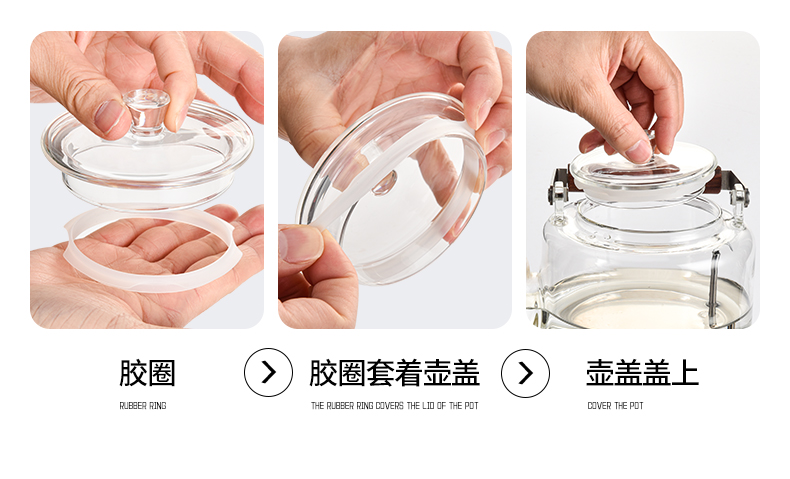 胶圈

RUBBER RING

胶圈套着壶盖

THE RUBBER RING COVERS THE LID OF THE POT

壶盖盖上

COVER THE POT