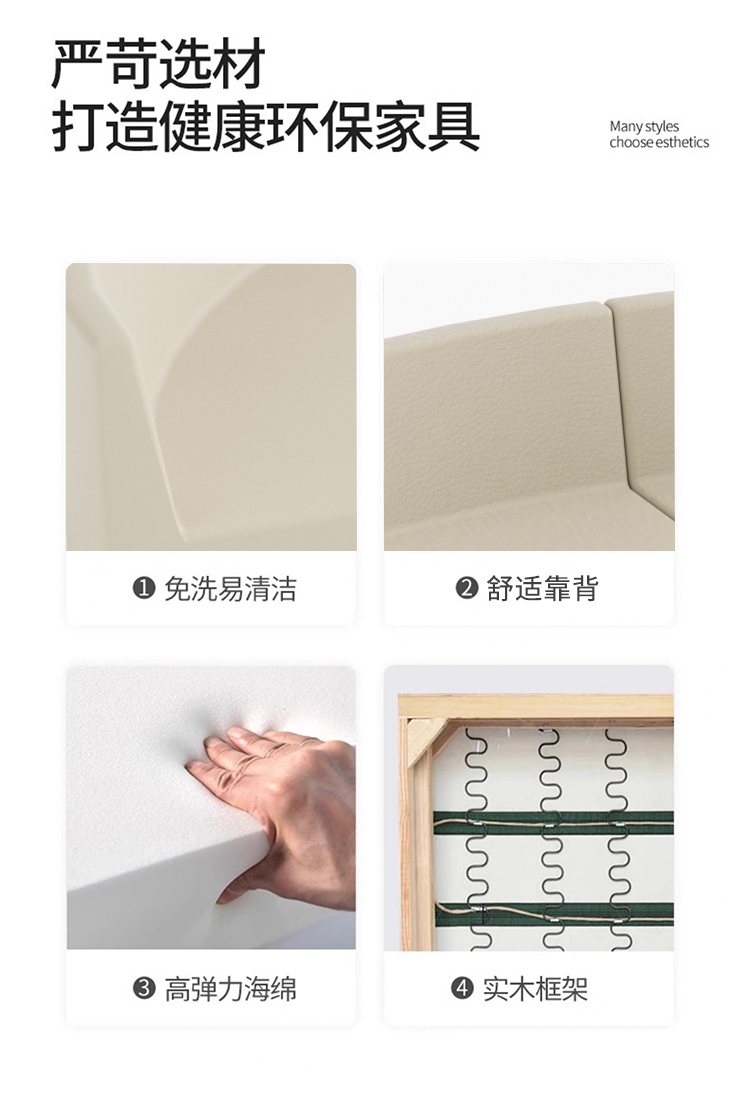 严苛选材
打造健康环保家具

Many styles
choose esthetics

❶ 免洗易清洁

❷ 舒适靠背

❸ 高弹力海绵

❹ 实木框架