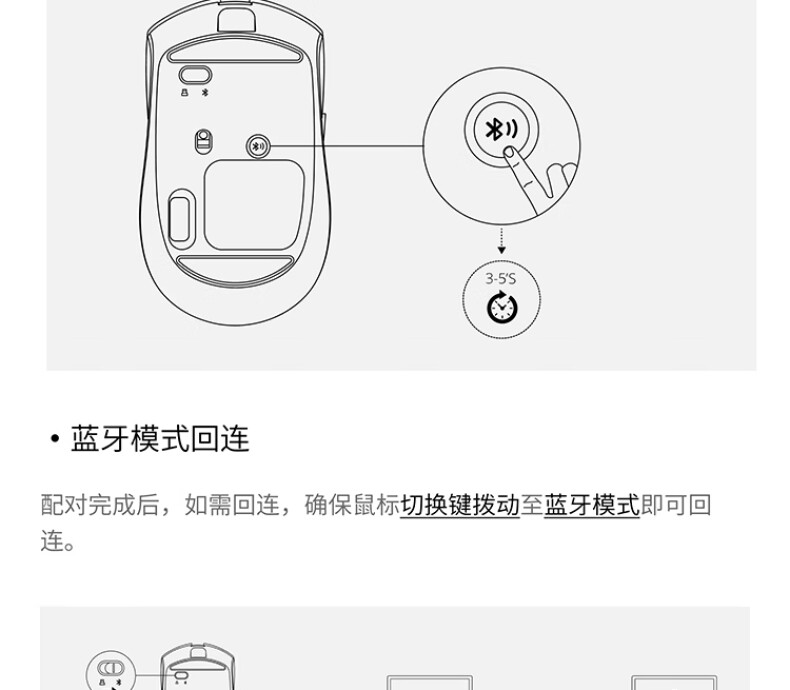 3-5'S

• 蓝牙模式回连

配对完成后，如需回连，确保鼠标切换键拨动至蓝牙模式即可回连。