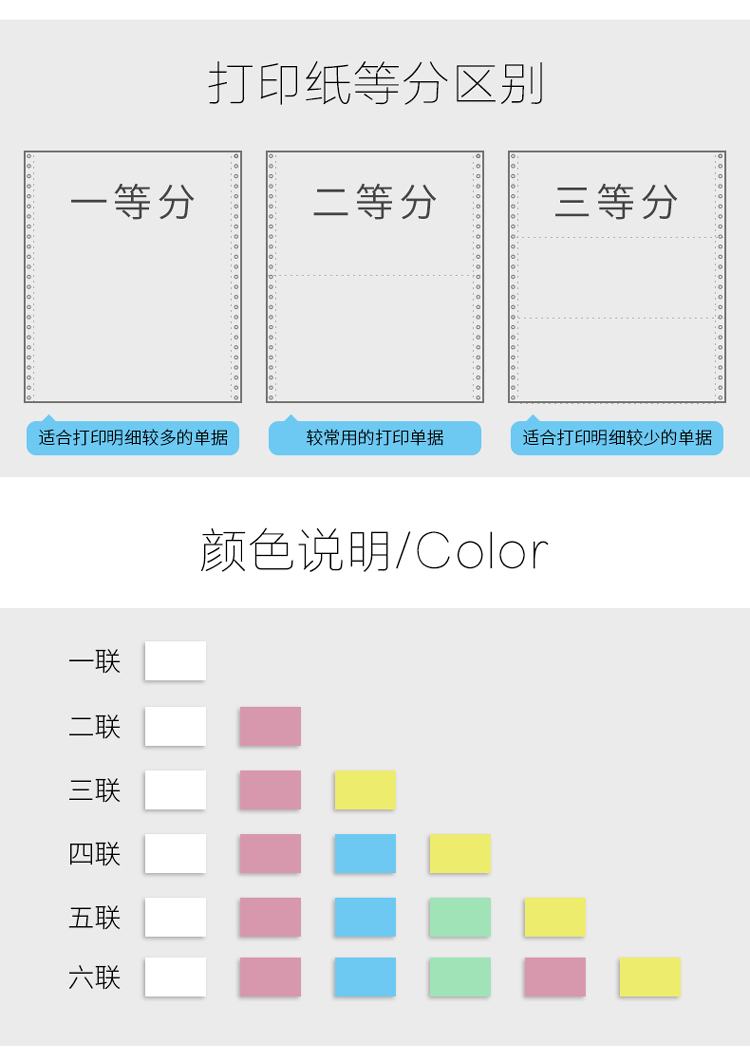 打印纸等分区别

一等分

二等分

三等分

适合打印明细较多的单据

较常用的打印单据

适合打印明细较少的单据

颜色说明/Color

一联

二联

三联

四联

五联

六联