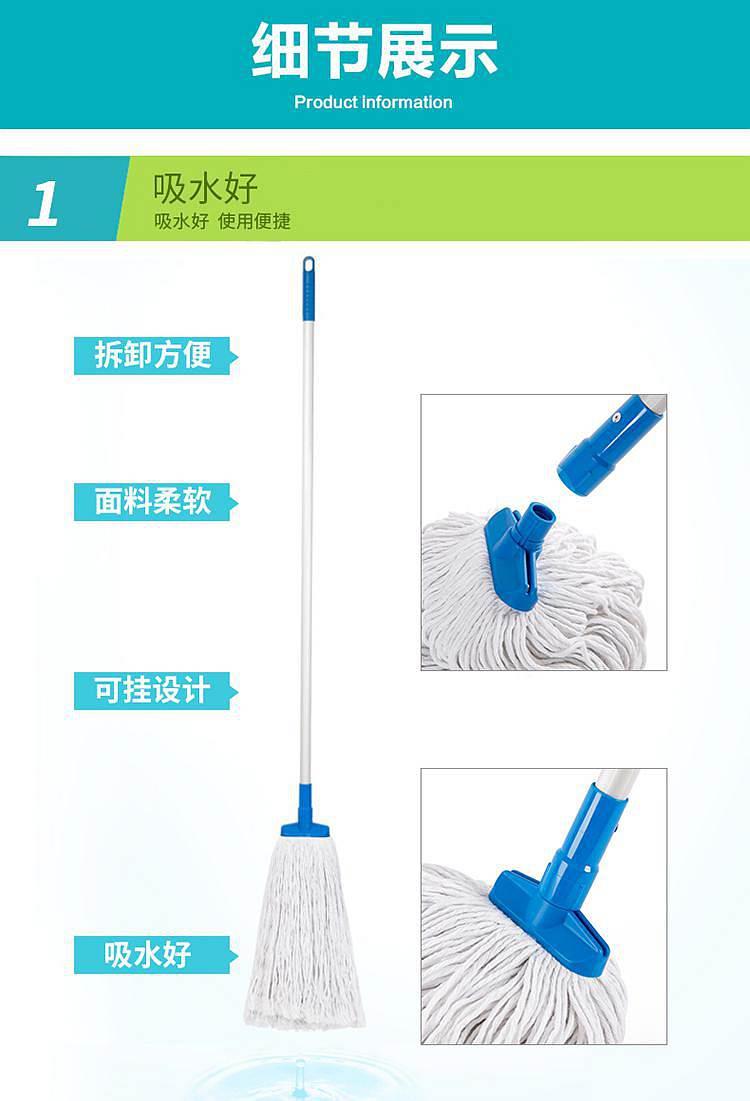 细节展示
Product information

1
吸水好
吸水好 使用便捷

拆卸方便

面料柔软

可挂设计

吸水好