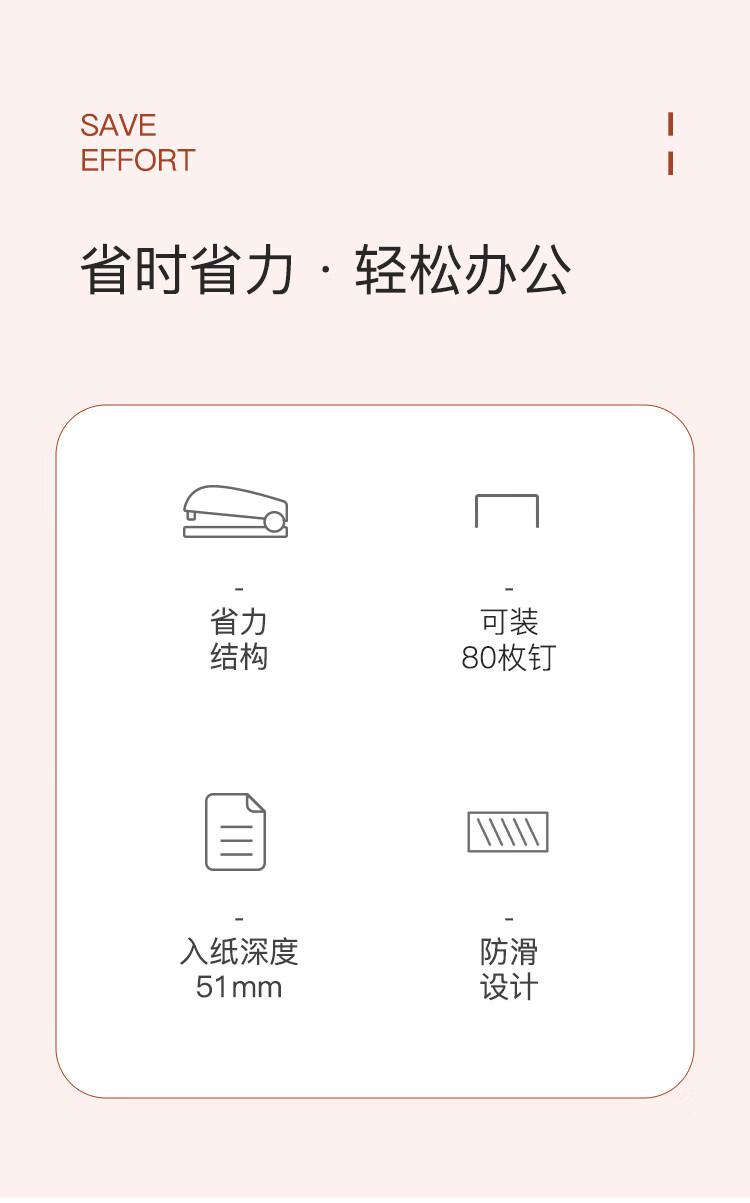 SAVE
EFFORT

省时省力 · 轻松办公

-
省力
结构

-
可装
80枚钉

-
入纸深度
51mm

-
防滑
设计