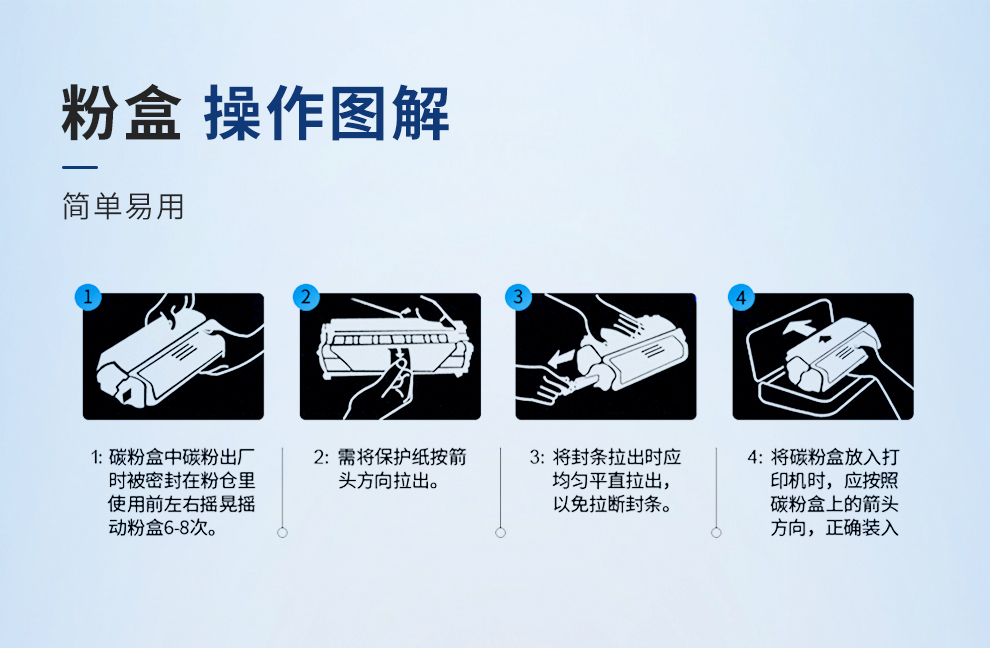 粉盒 操作图解

简单易用

1

2

3

4

1: 碳粉盒中碳粉出厂时被密封在粉仓里使用前左右摇晃摇动粉盒6-8次。

2: 需将保护纸按箭头方向拉出。

3: 将封条拉出时应均匀平直拉出，以免拉断封条。

4: 将碳粉盒放入打印机时，应按照碳粉盒上的箭头方向，正确装入