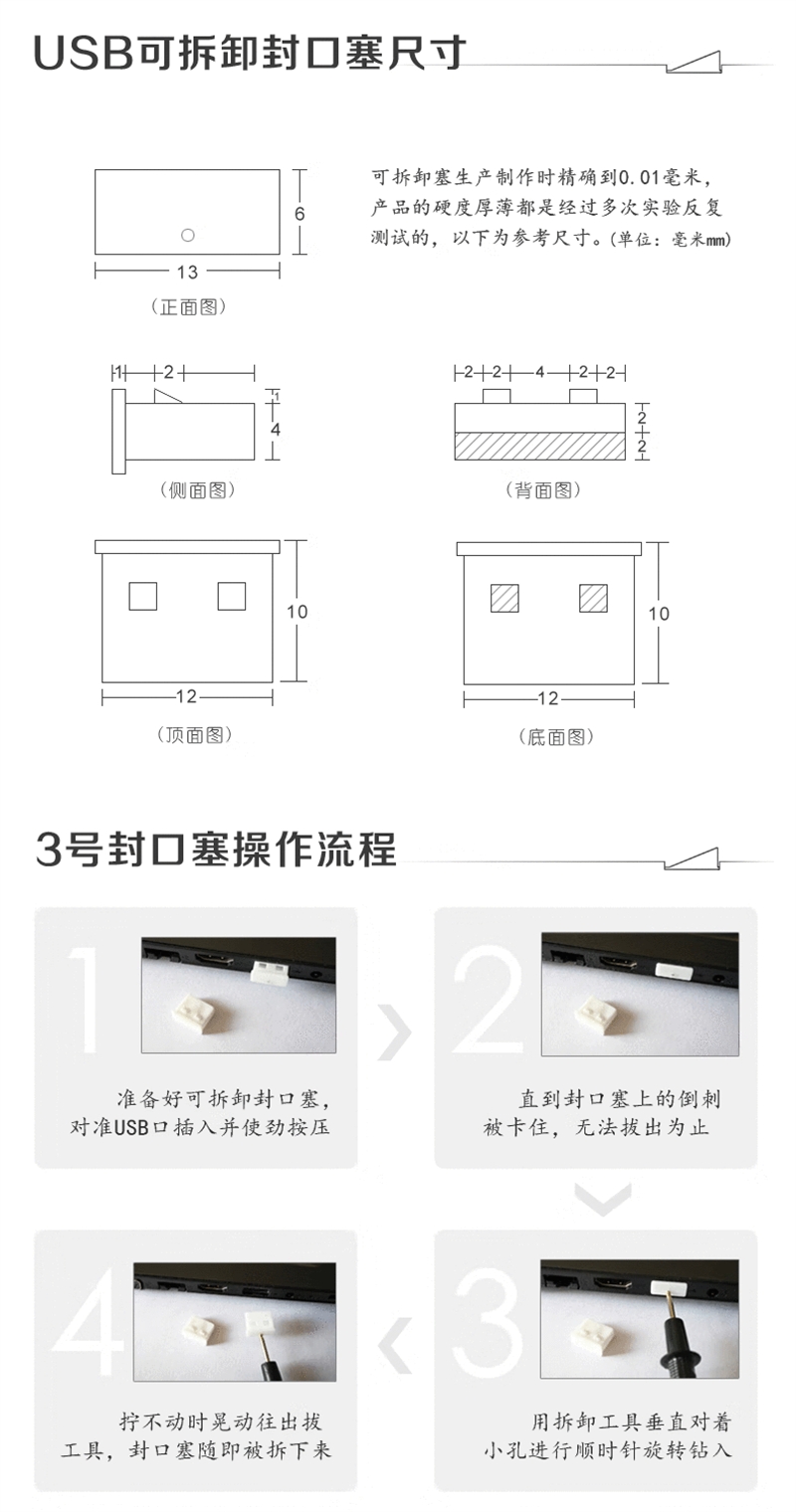 USB可拆卸封口塞尺寸

6

13

（正面图）

可拆卸塞生产制作时精确到0.01毫米，产品的硬度厚薄都是经过多次实验反复测试的，以下为参考尺寸。(单位：毫米mm)

1 2

1

4

（侧面图）

2 2 4 2 2

2

2

（背面图）

10

12

（顶面图）

10

12

（底面图）

3号封口塞操作流程

1

准备好可拆卸封口塞，对准USB口插入并使劲按压

2

直到封口塞上的倒刺被卡住，无法拔出为止

3

用拆卸工具垂直对着小孔进行顺时针旋转钻入

4

拧不动时晃动往出拔工具，封口塞随即被拆下来