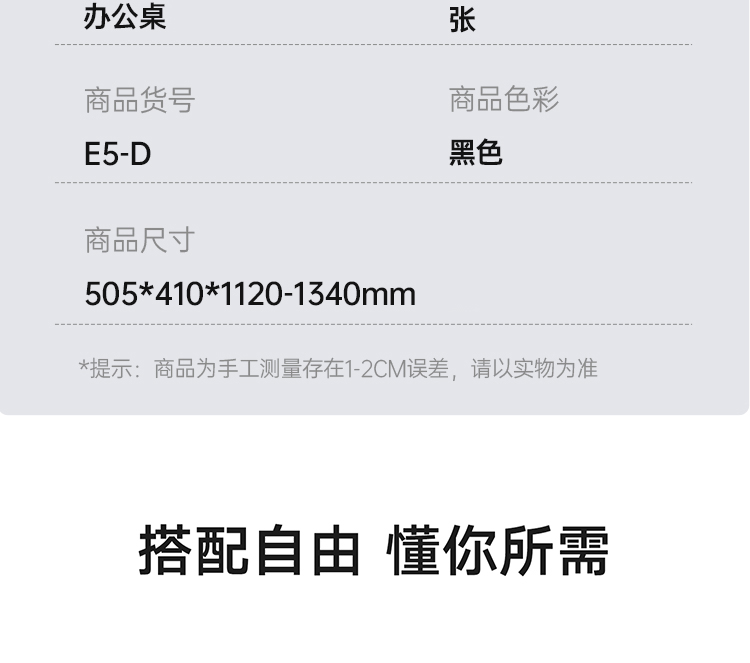 办公桌

张

商品货号

E5-D

商品色彩

黑色

商品尺寸

505*410*1120-1340mm

*提示：商品为手工测量存在1-2CM误差，请以实物为准

搭配自由 懂你所需