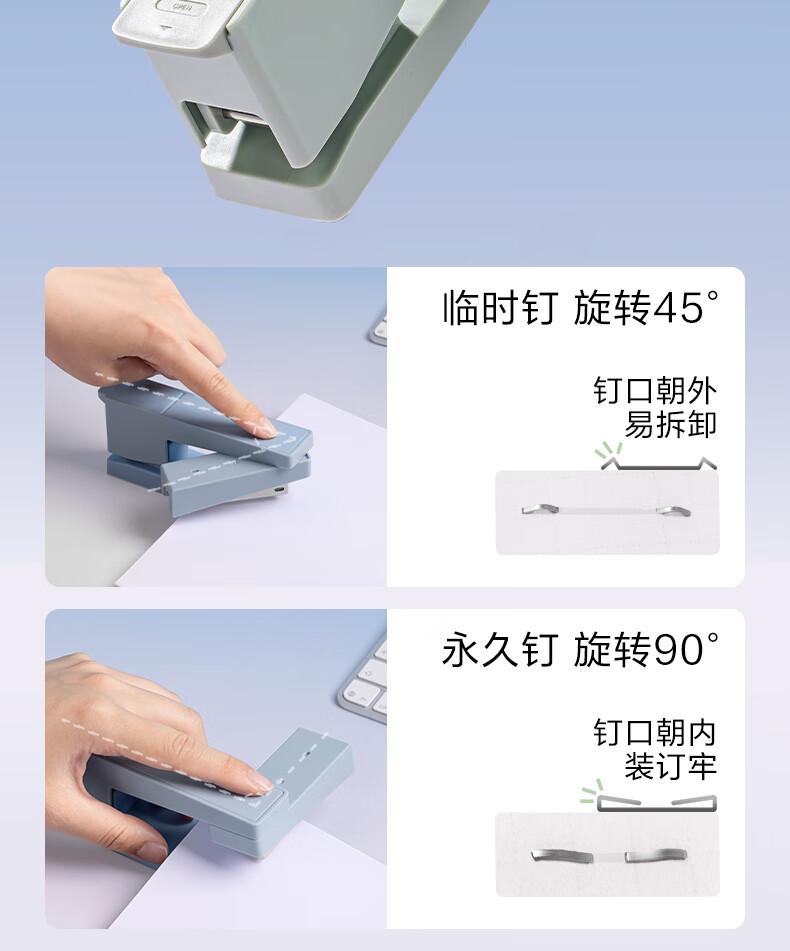 OPEN

临时钉 旋转45°

钉口朝外
易拆卸

永久钉 旋转90°

钉口朝内
装订牢