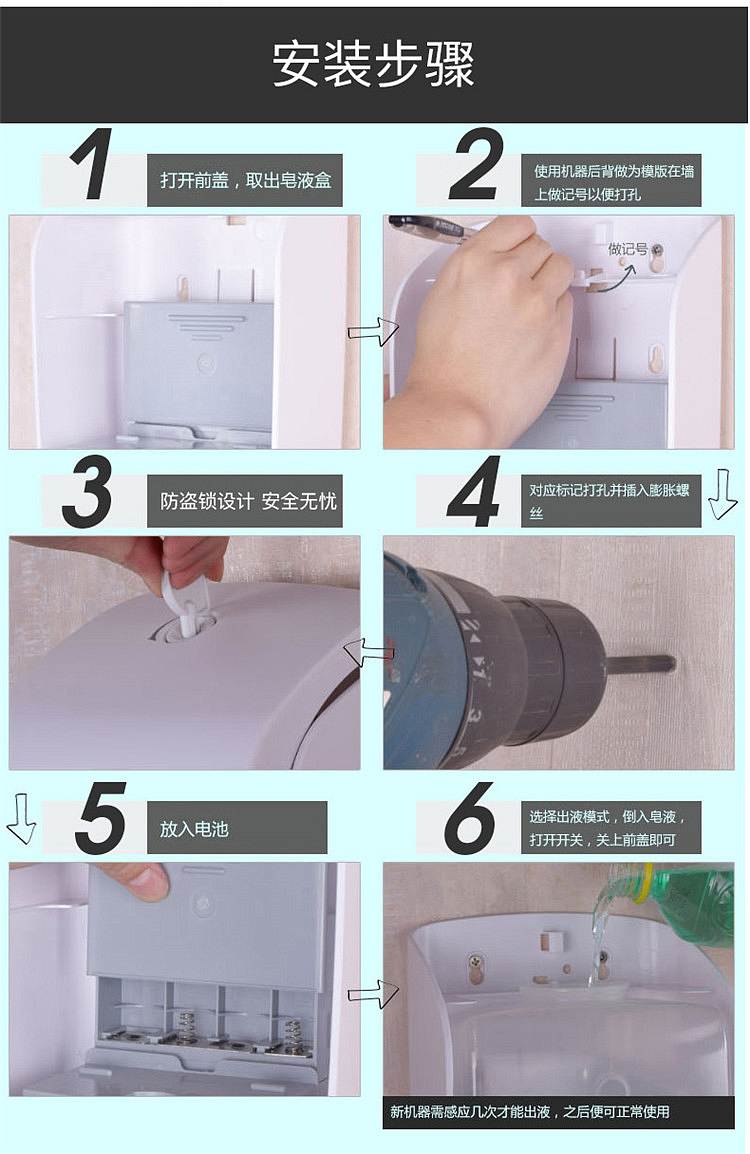 安装步骤

1
打开前盖，取出皂液盒

2
使用机器后背做为模版在墙上做记号以便打孔

做记号

3
防盗锁设计 安全无忧

4
对应标记打孔并插入膨胀螺丝

5
放入电池

6
选择出液模式，倒入皂液，打开开关，关上前盖即可

新机器需感应几次才能出液，之后便可正常使用