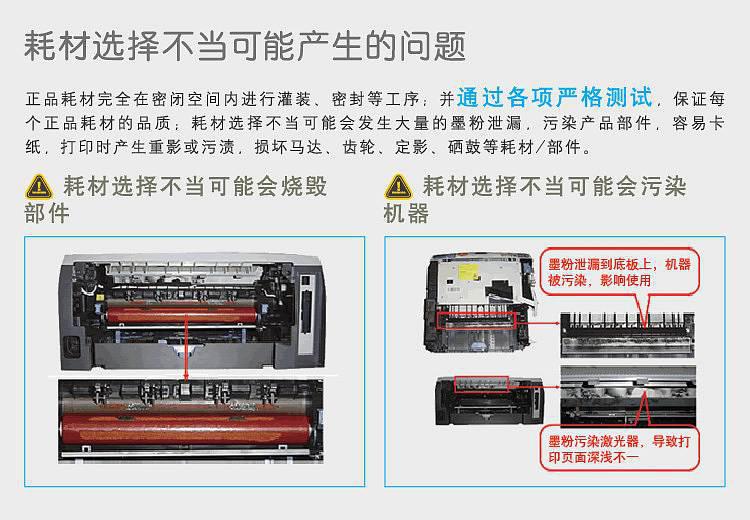 耗材选择不当可能产生的问题

正品耗材完全在密闭空间内进行灌装、密封等工序；并通过各项严格测试，保证每个正品耗材的品质；耗材选择不当可能会发生大量的墨粉泄漏，污染产品部件，容易卡纸，打印时产生重影或污渍，损坏马达、齿轮、定影、硒鼓等耗材/部件。

耗材选择不当可能会烧毁部件

耗材选择不当可能会污染机器

墨粉泄漏到底板上，机器被污染，影响使用

墨粉污染激光器，导致打印页面深浅不一