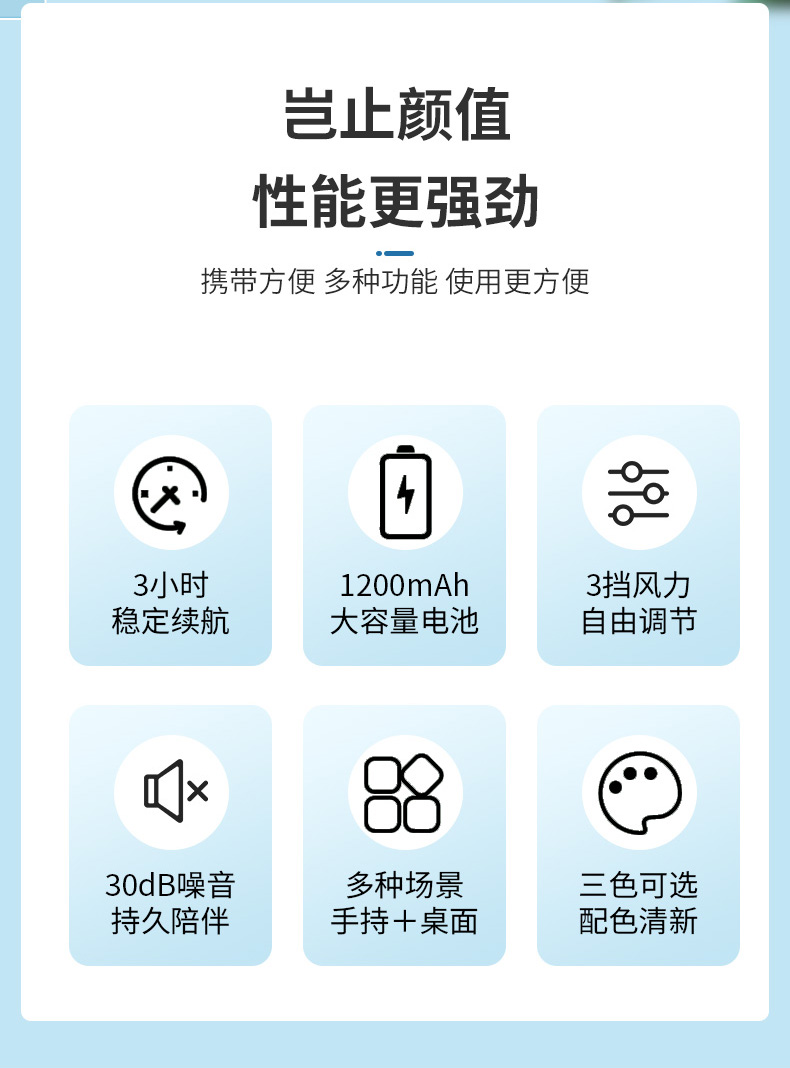 岂止颜值
性能更强劲

携带方便 多种功能 使用更方便

3小时
稳定续航

1200mAh
大容量电池

3挡风力
自由调节

30dB噪音
持久陪伴

多种场景
手持+桌面

三色可选
配色清新