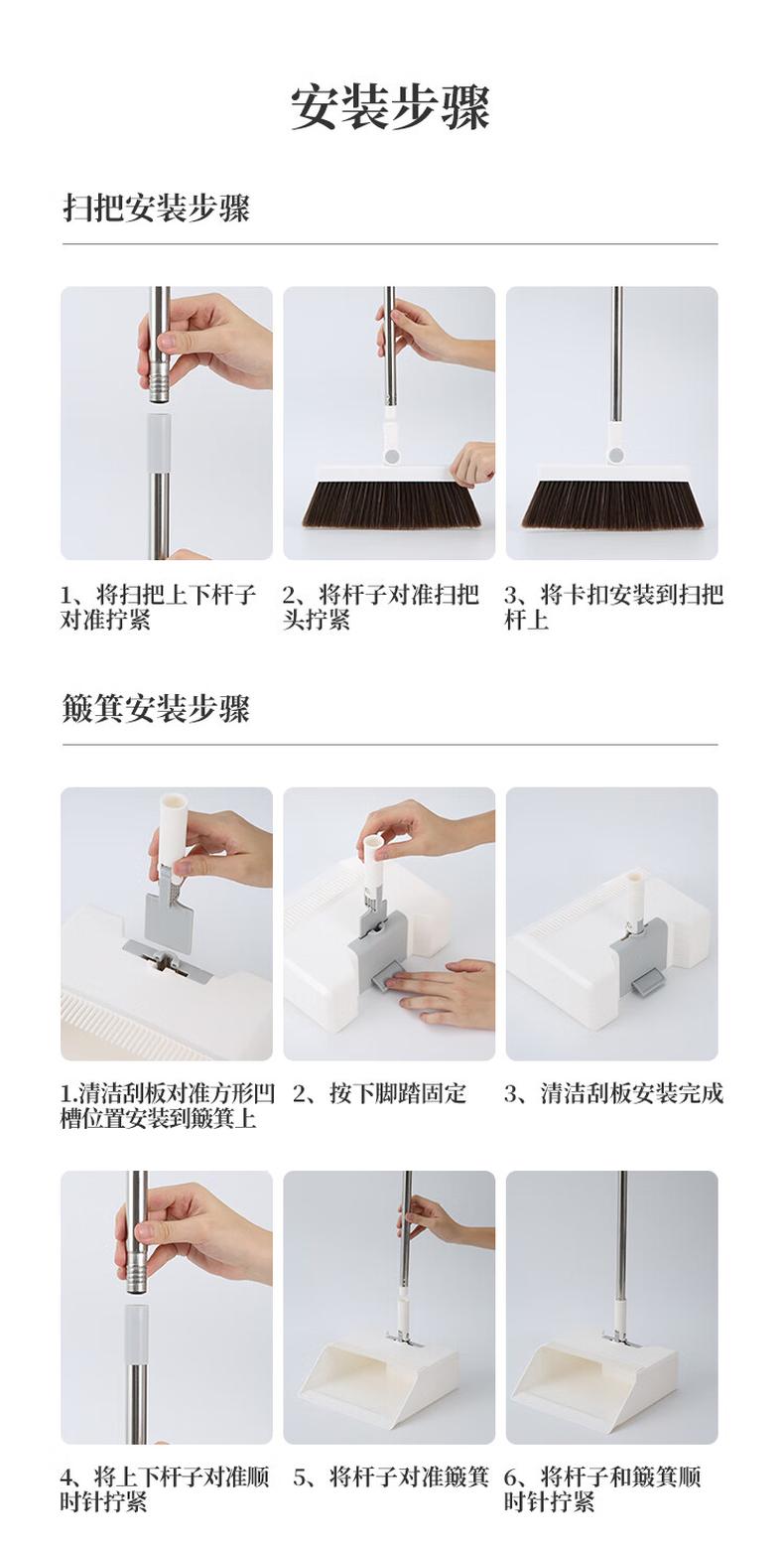 安装步骤

扫把安装步骤

1、将扫把上下杆子对准拧紧

2、将杆子对准扫把头拧紧

3、将卡扣安装到扫把杆上

簸箕安装步骤

1.清洁刮板对准方形凹槽位置安装到簸箕上

2、按下脚踏固定

3、清洁刮板安装完成

4、将上下杆子对准顺时针拧紧

5、将杆子对准簸箕

6、将杆子和簸箕顺时针拧紧