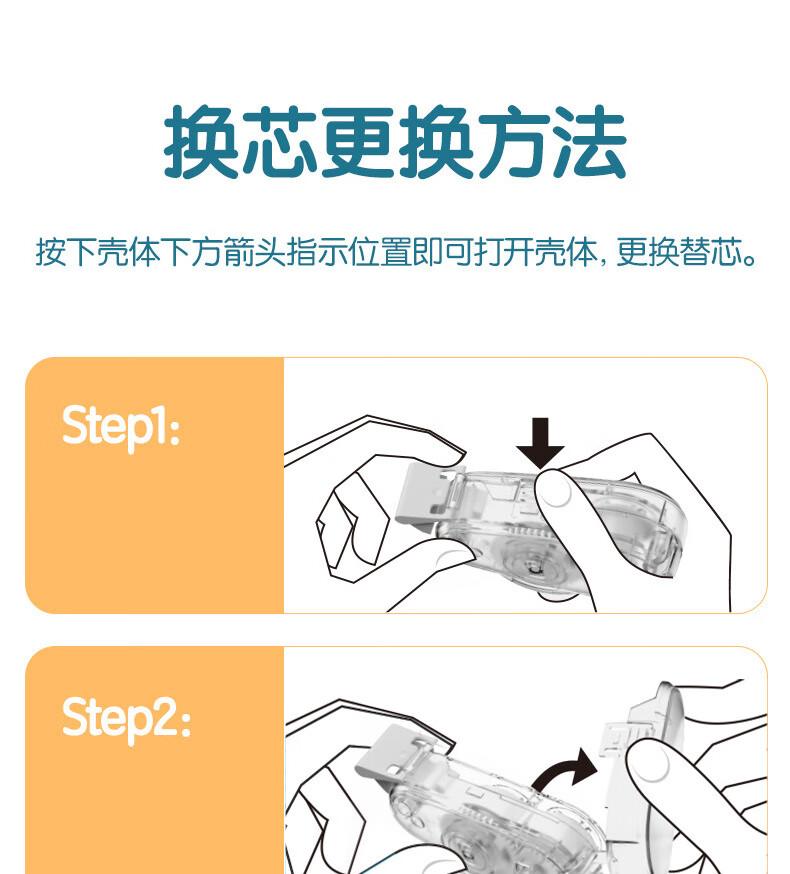 换芯更换方法

按下壳体下方箭头指示位置即可打开壳体，更换替芯。

Step1:

Step2: