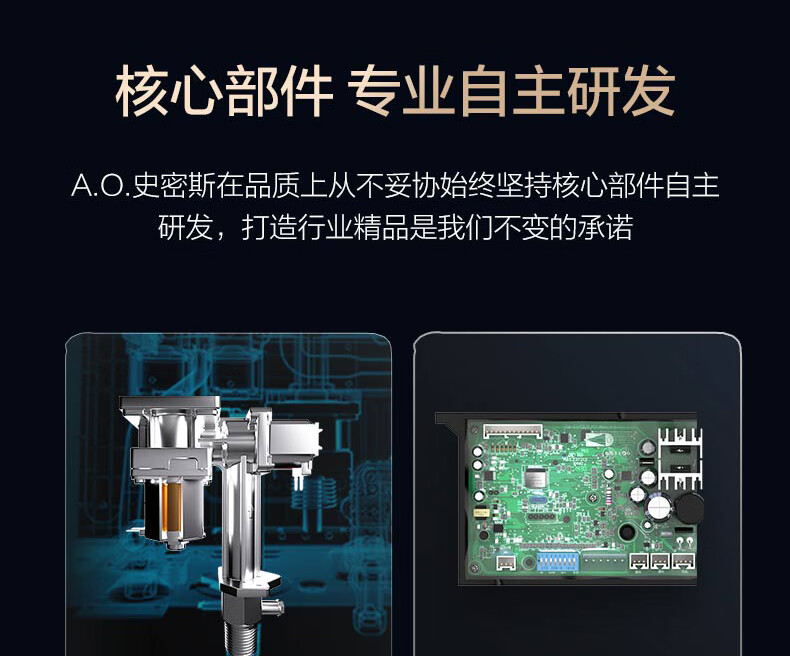 核心部件 专业自主研发

A.O.史密斯在品质上从不妥协始终坚持核心部件自主研发，打造行业精品是我们不变的承诺