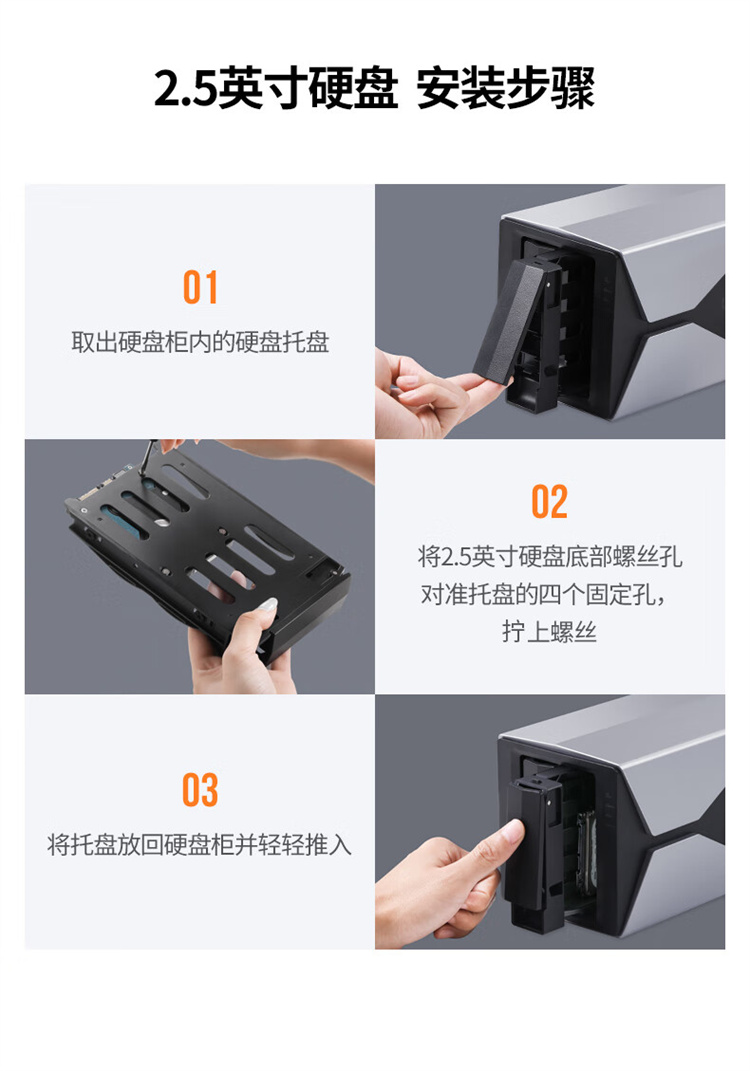 2.5英寸硬盘 安装步骤

01

取出硬盘柜内的硬盘托盘

02

将2.5英寸硬盘底部螺丝孔对准托盘的四个固定孔，拧上螺丝

03

将托盘放回硬盘柜并轻轻推入