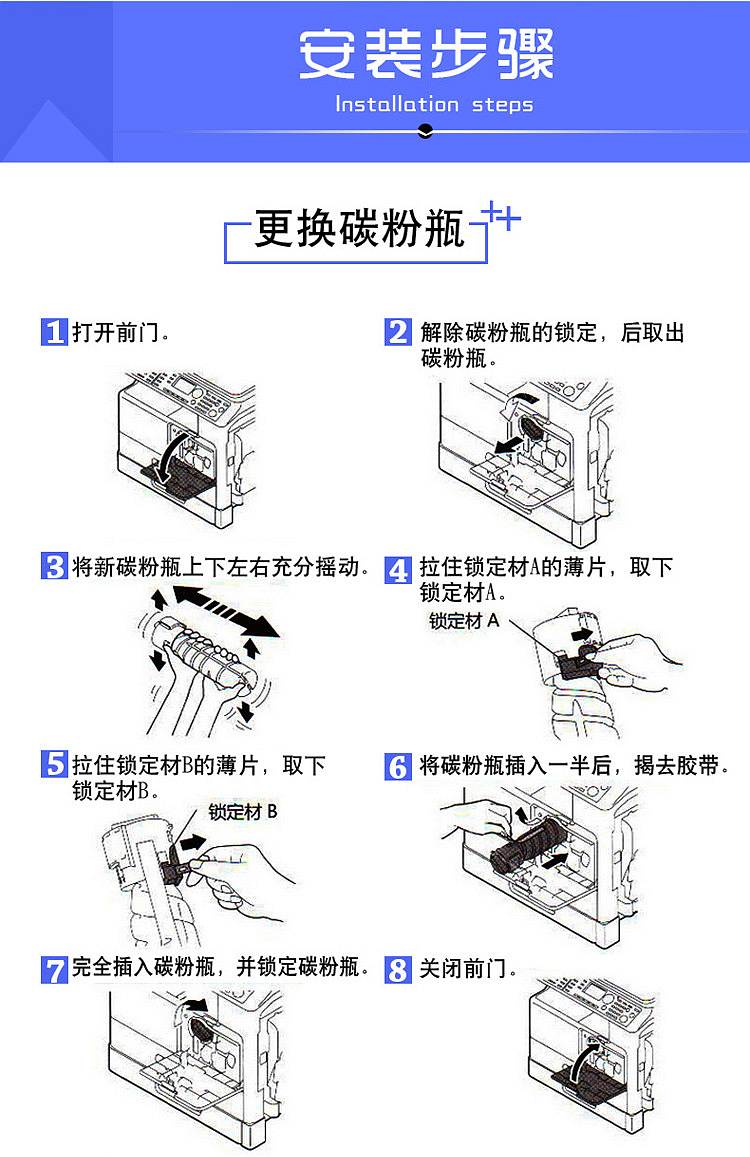 安装步骤
Installation steps

更换碳粉瓶

1 打开前门。

2 解除碳粉瓶的锁定，后取出碳粉瓶。

3 将新碳粉瓶上下左右充分摇动。

4 拉住锁定材A的薄片，取下锁定材A。

锁定材 A

5 拉住锁定材B的薄片，取下锁定材B。

锁定材 B

6 将碳粉瓶插入一半后，揭去胶带。

7 完全插入碳粉瓶，并锁定碳粉瓶。

8 关闭前门。