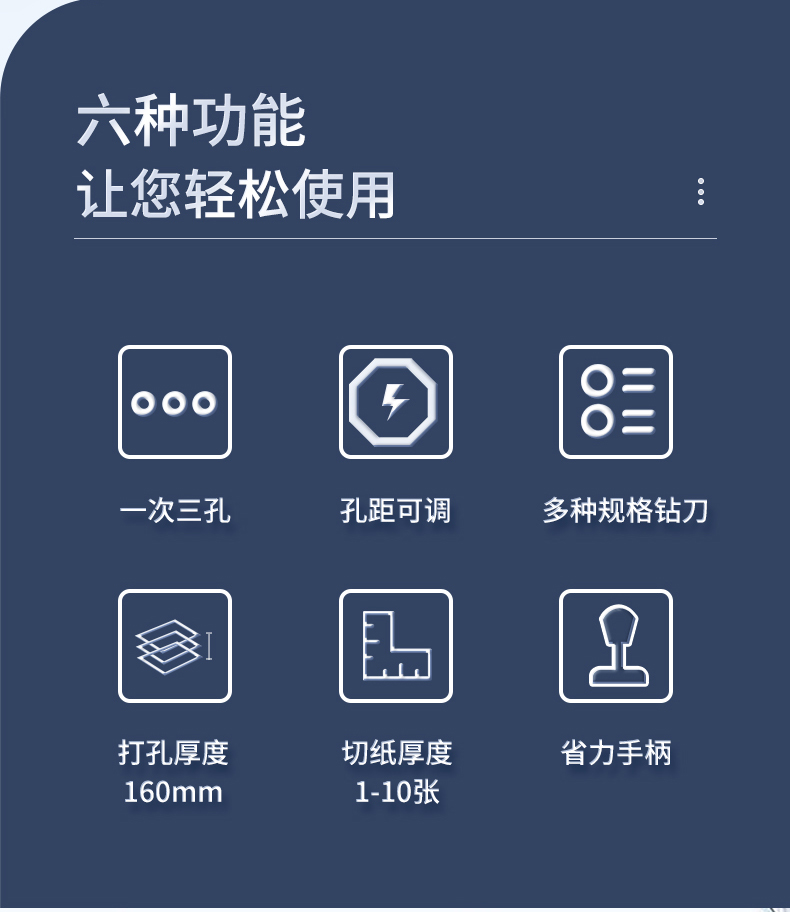 六种功能
让您轻松使用

一次三孔

孔距可调

多种规格钻刀

打孔厚度
160mm

切纸厚度
1-10张

省力手柄