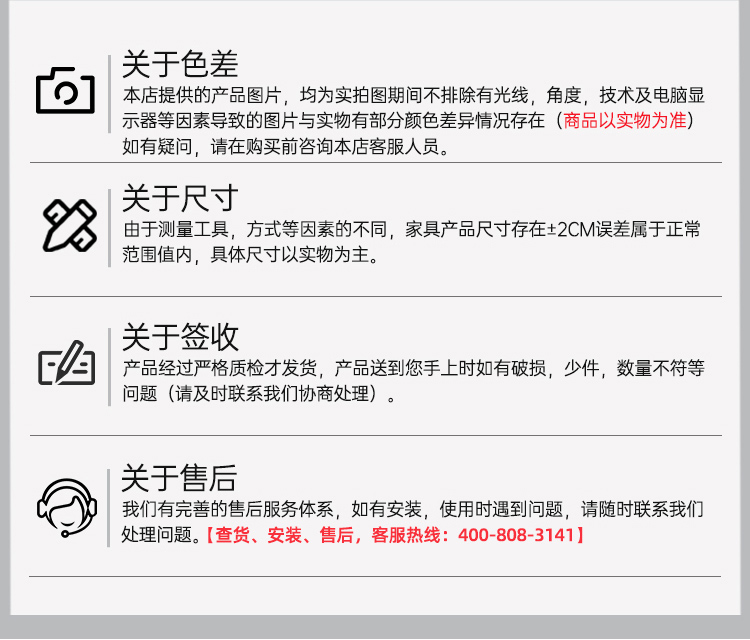 关于色差

本店提供的产品图片，均为实拍图期间不排除有光线，角度，技术及电脑显示器等因素导致的图片与实物有部分颜色差异情况存在（商品以实物为准）如有疑问，请在购买前咨询本店客服人员。

关于尺寸

由于测量工具，方式等因素的不同，家具产品尺寸存在±2CM误差属于正常范围值内，具体尺寸以实物为主。

关于签收

产品经过严格质检才发货，产品送到您手上时如有破损，少件，数量不符等问题（请及时联系我们协商处理）。

关于售后

我们有完善的售后服务体系，如有安装，使用时遇到问题，请随时联系我们处理问题。【查货、安装、售后，客服热线：400-808-3141】