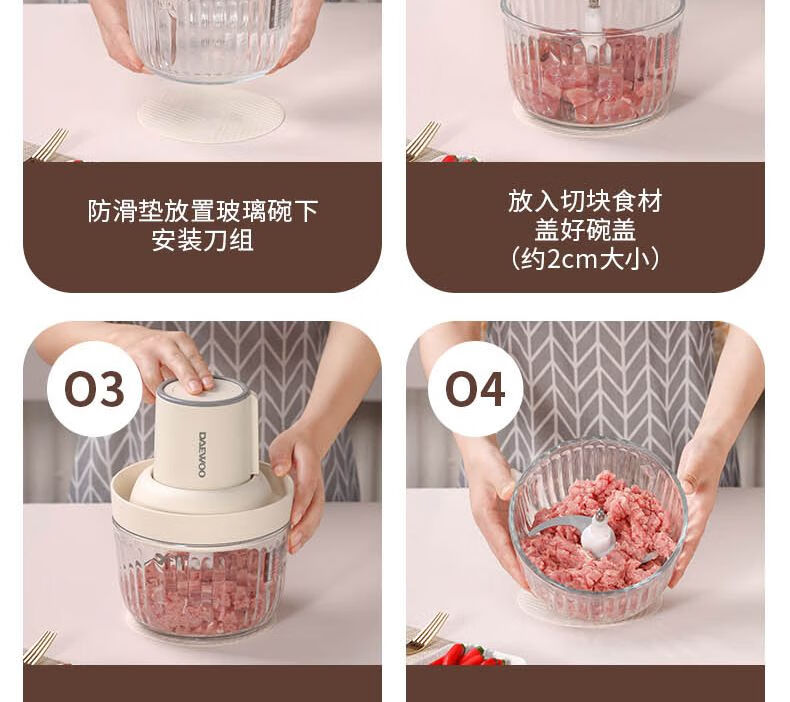 防滑垫放置玻璃碗下
安装刀组

放入切块食材
盖好碗盖
(约2cm大小)

03

DAEWOO

04