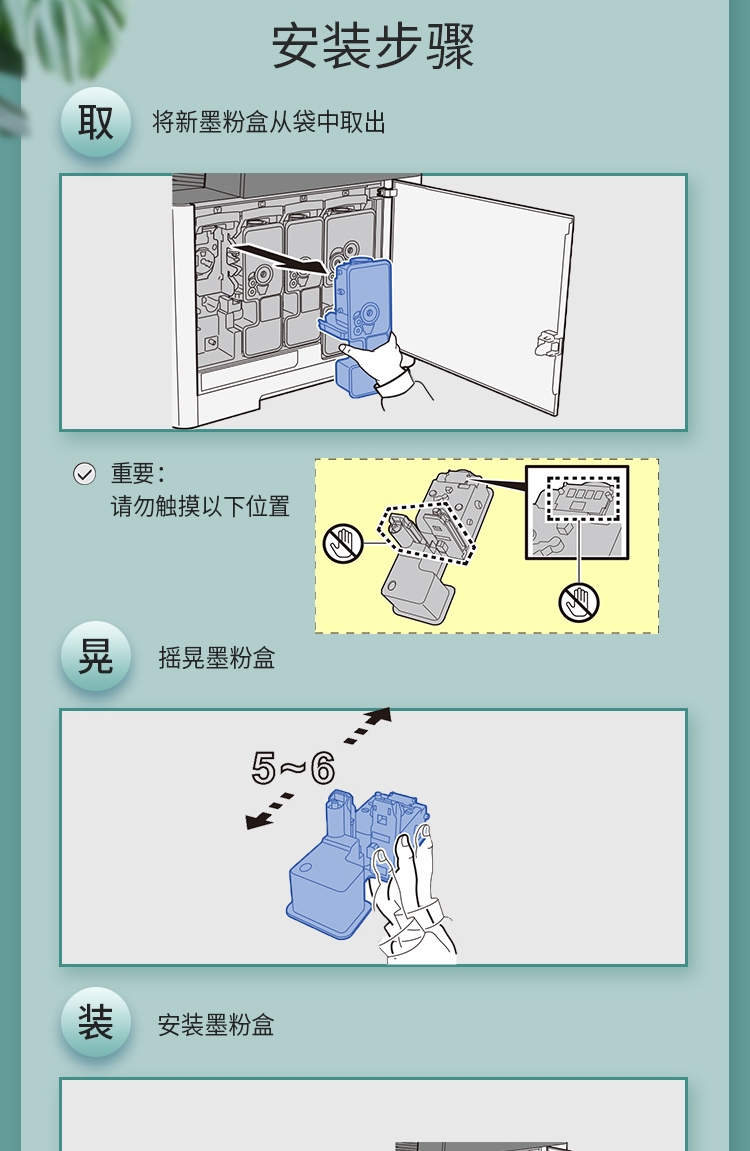 安装步骤

取 将新墨粉盒从袋中取出

重要：
请勿触摸以下位置

晃 摇晃墨粉盒

5~6

装 安装墨粉盒