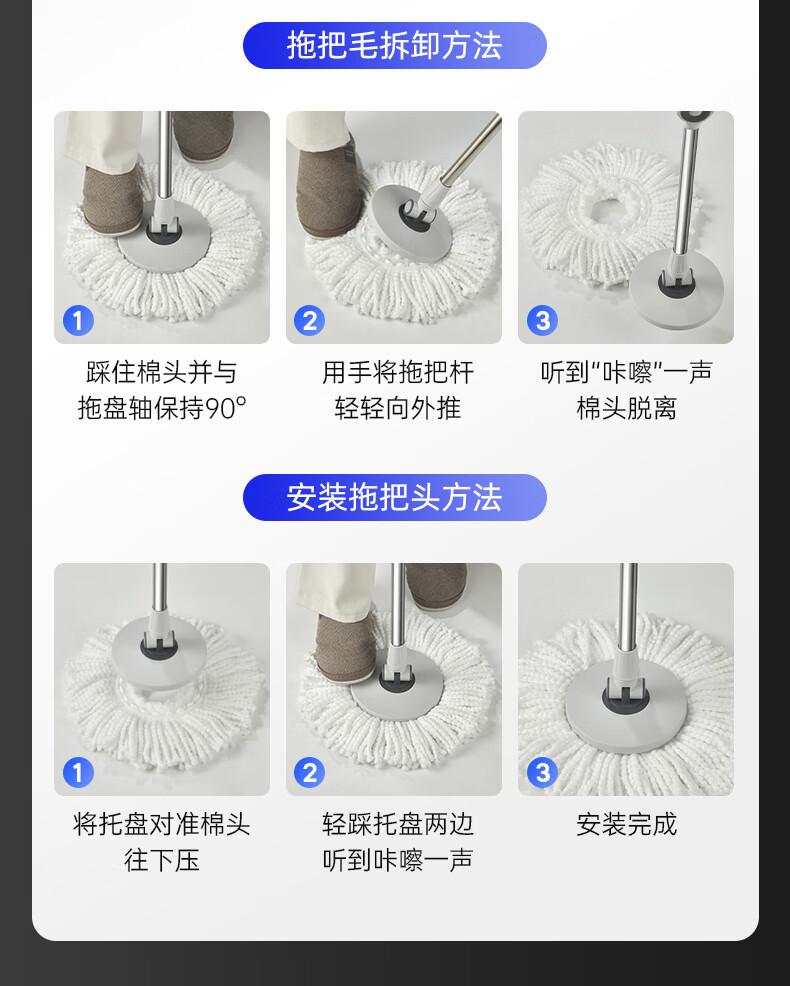 拖把毛拆卸方法

1
踩住棉头并与拖盘轴保持90°

2
用手将拖把杆轻轻向外推

3
听到"咔嚓"一声棉头脱离

安装拖把头方法

1
将托盘对准棉头往下压

2
轻踩托盘两边听到咔嚓一声

3
安装完成