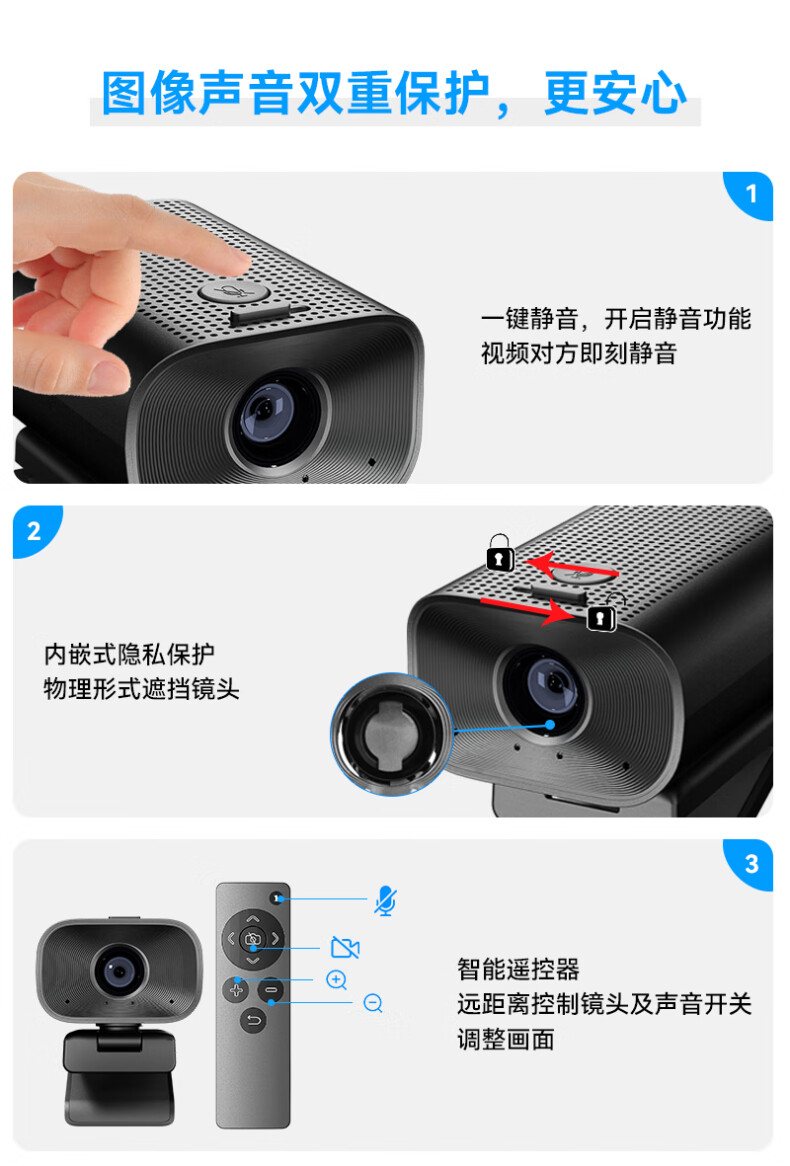 图像声音双重保护，更安心

1

一键静音，开启静音功能
视频对方即刻静音

2

内嵌式隐私保护
物理形式遮挡镜头

3

智能遥控器
远距离控制镜头及声音开关
调整画面