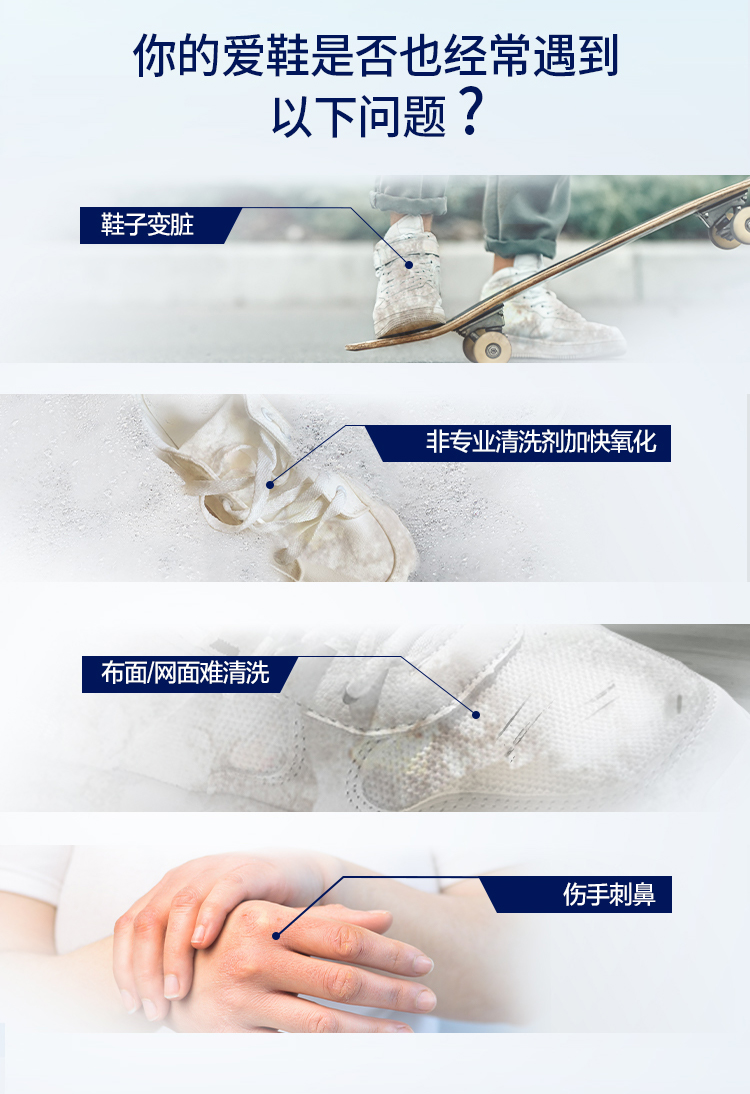 你的爱鞋是否也经常遇到以下问题？

鞋子变脏

非专业清洗剂加快氧化

布面/网面难清洗

伤手刺鼻