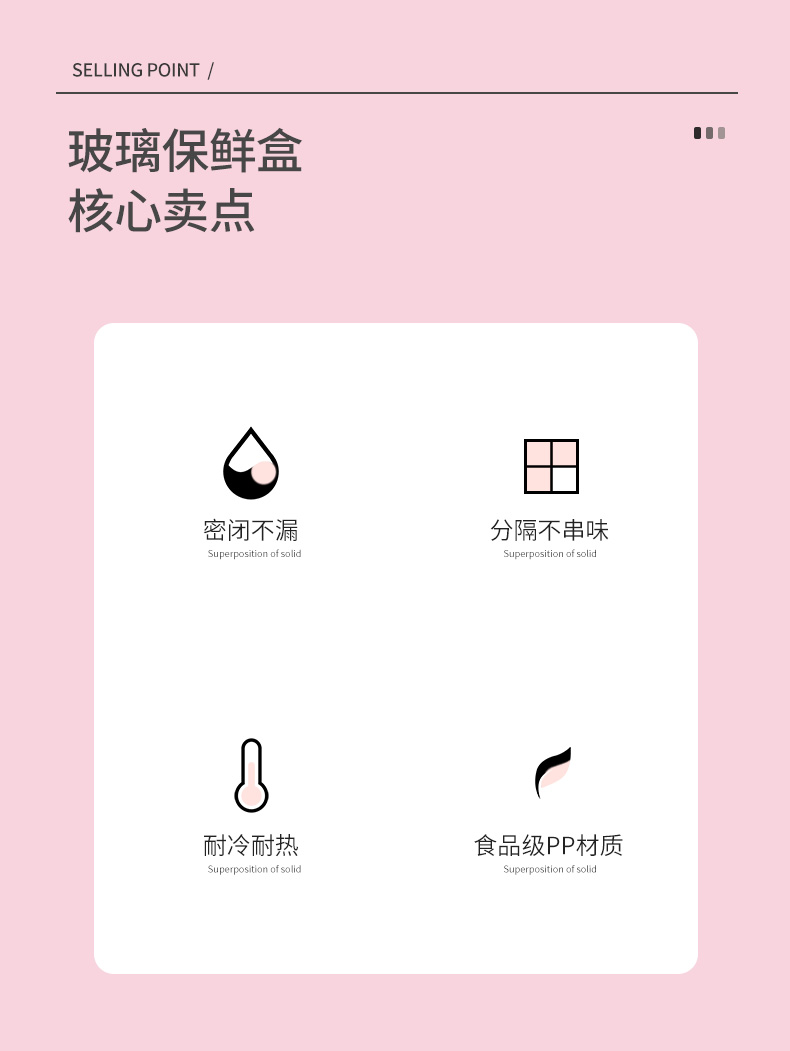 SELLING POINT /

玻璃保鲜盒
核心卖点

密闭不漏
Superposition of solid

分隔不串味
Superposition of solid

耐冷耐热
Superposition of solid

食品级PP材质
Superposition of solid