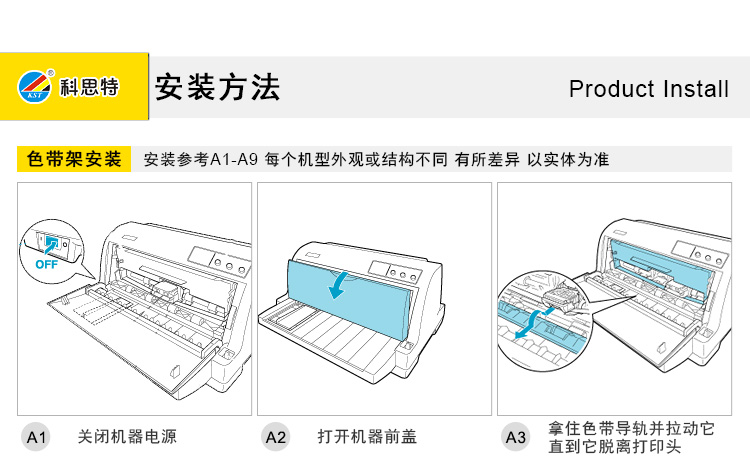 KST 科思特

安装方法

Product Install

色带架安装

安装参考A1-A9 每个机型外观或结构不同 有所差异 以实体为准

OFF

A1 关闭机器电源

A2 打开机器前盖

A3 拿住色带导轨并拉动它直到它脱离打印头