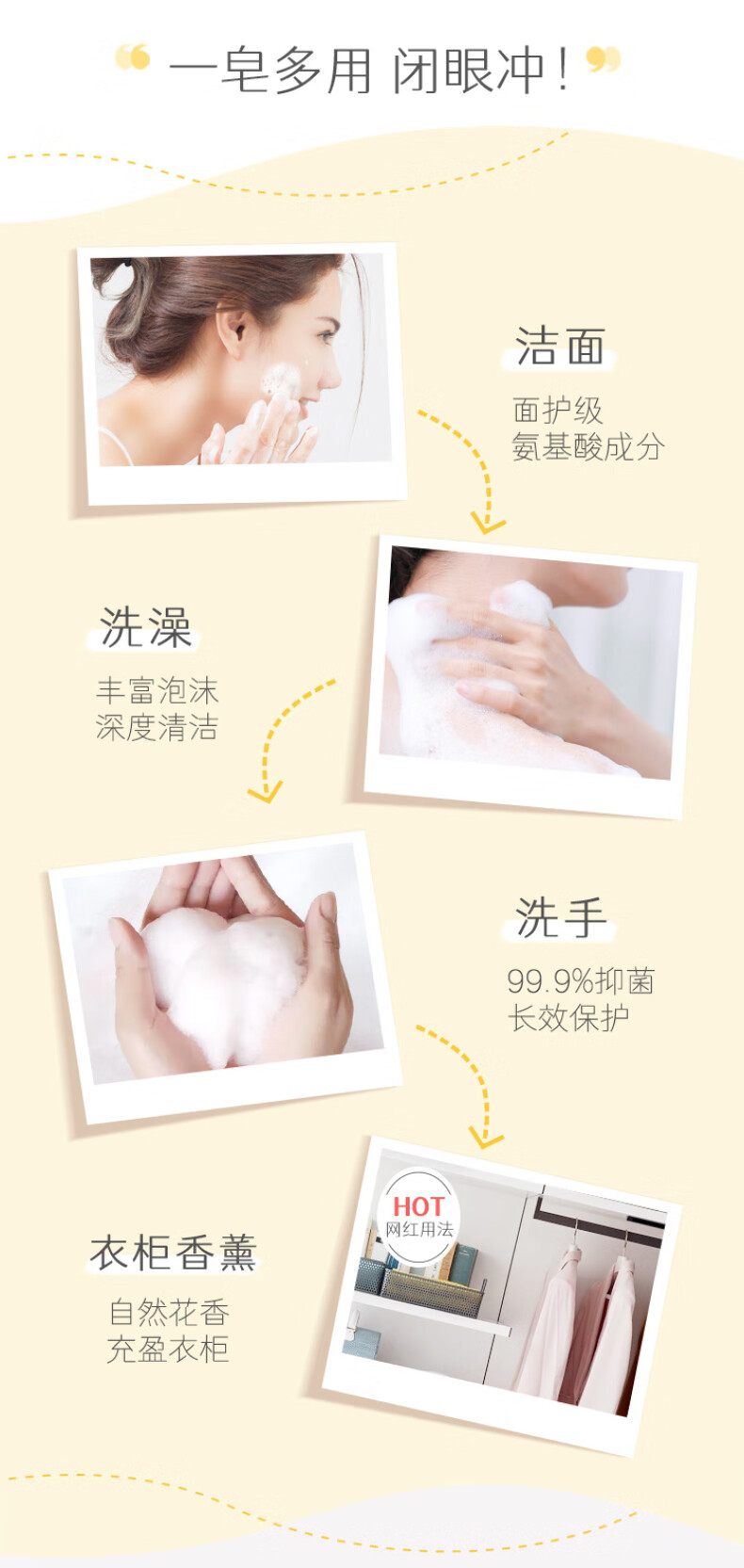 一皂多用 闭眼冲！

洁面

面护级
氨基酸成分

洗澡

丰富泡沫
深度清洁

洗手

99.9%抑菌
长效保护

HOT
网红用法

衣柜香薰

自然花香
充盈衣柜