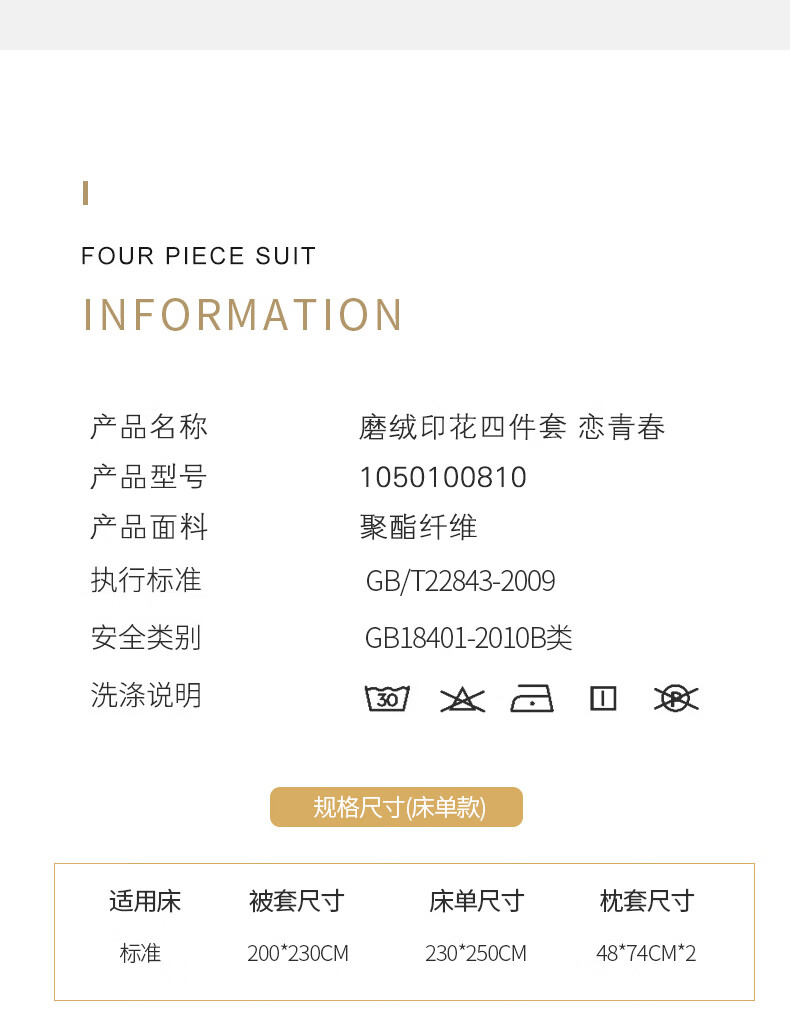 FOUR PIECE SUIT

INFORMATION

产品名称 磨绒印花四件套 恋青春
产品型号 1050100810
产品面料 聚酯纤维
执行标准 GB/T22843-2009
安全类别 GB18401-2010B类
洗涤说明 30

规格尺寸(床单款)

| 适用床 | 被套尺寸 | 床单尺寸 | 枕套尺寸 |
|---|---|---|---|
| 标准 | 200*230CM | 230*250CM | 48*74CM*2 |