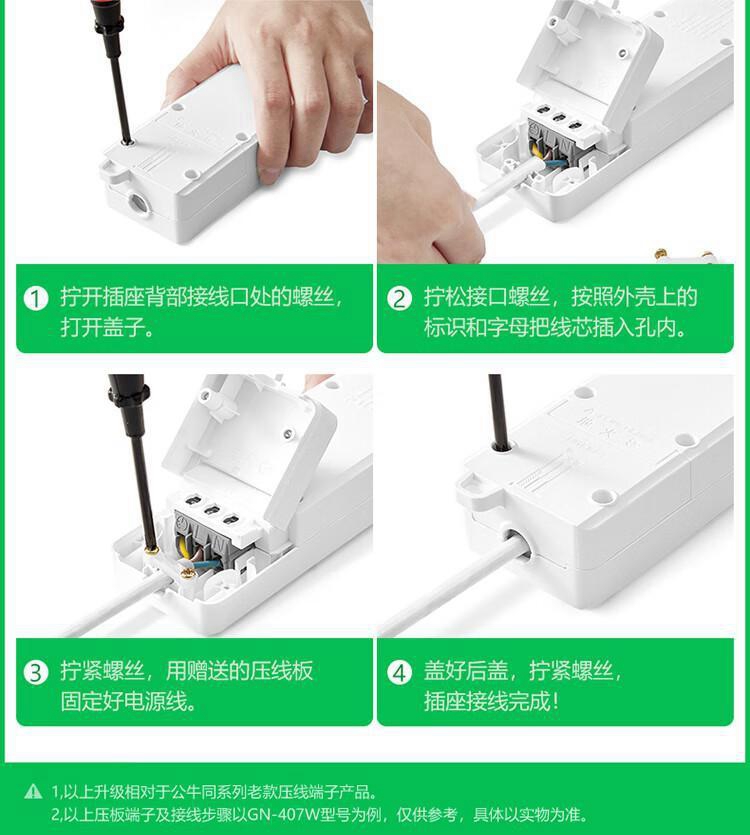 1 拧开插座背部接线口处的螺丝，打开盖子。

2 拧松接口螺丝，按照外壳上的标识和字母把线芯插入孔内。

3 拧紧螺丝，用赠送的压线板固定好电源线。

4 盖好后盖，拧紧螺丝，插座接线完成！

1,以上升级相对于公牛同系列老款压线端子产品。
2,以上压板端子及接线步骤以GN-407W型号为例，仅供参考，具体以实物为准。