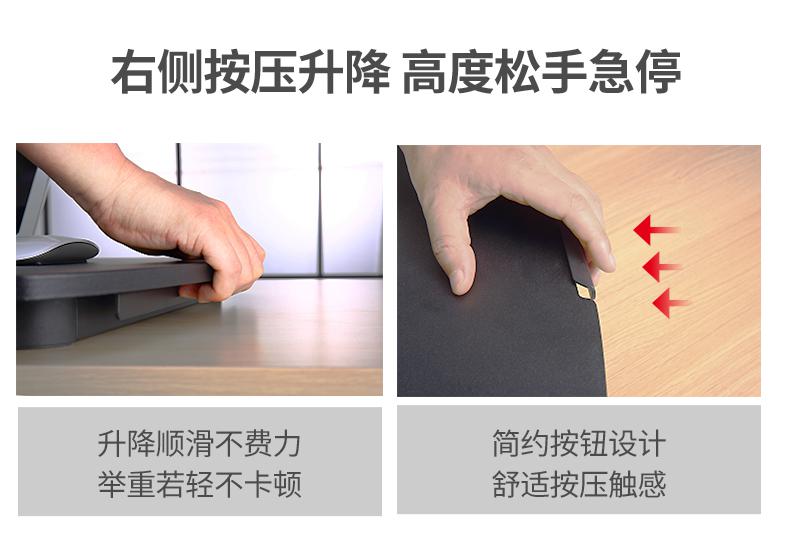 右侧按压升降 高度松手急停

升降顺滑不费力
举重若轻不卡顿

简约按钮设计
舒适按压触感