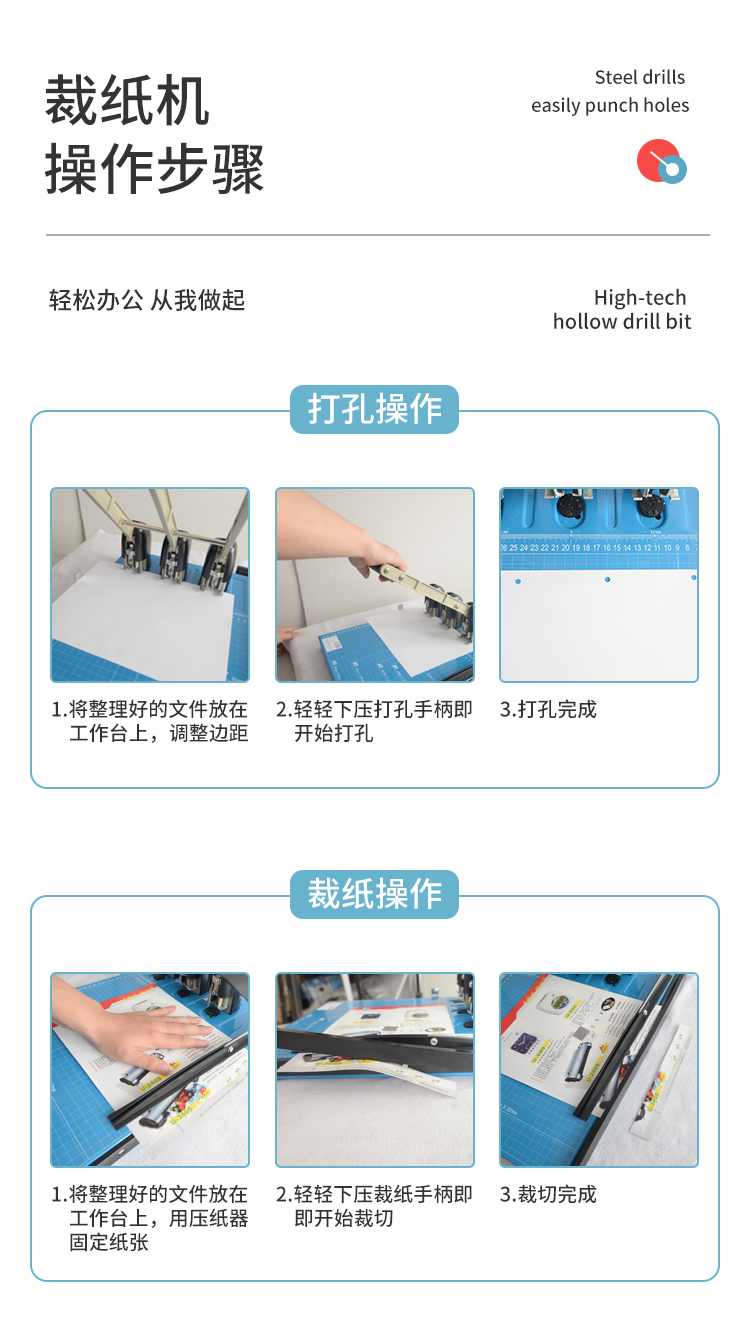 裁纸机
操作步骤

Steel drills
easily punch holes

轻松办公 从我做起

High-tech
hollow drill bit

打孔操作

26 25 24 23 22 21 20 19 18 17 16 15 14 13 12 11 10 9 8

1.将整理好的文件放在工作台上，调整边距

2.轻轻下压打孔手柄即开始打孔

3.打孔完成

裁纸操作

1.将整理好的文件放在工作台上，用压纸器固定纸张

2.轻轻下压裁纸手柄即即开始裁切

3.裁切完成