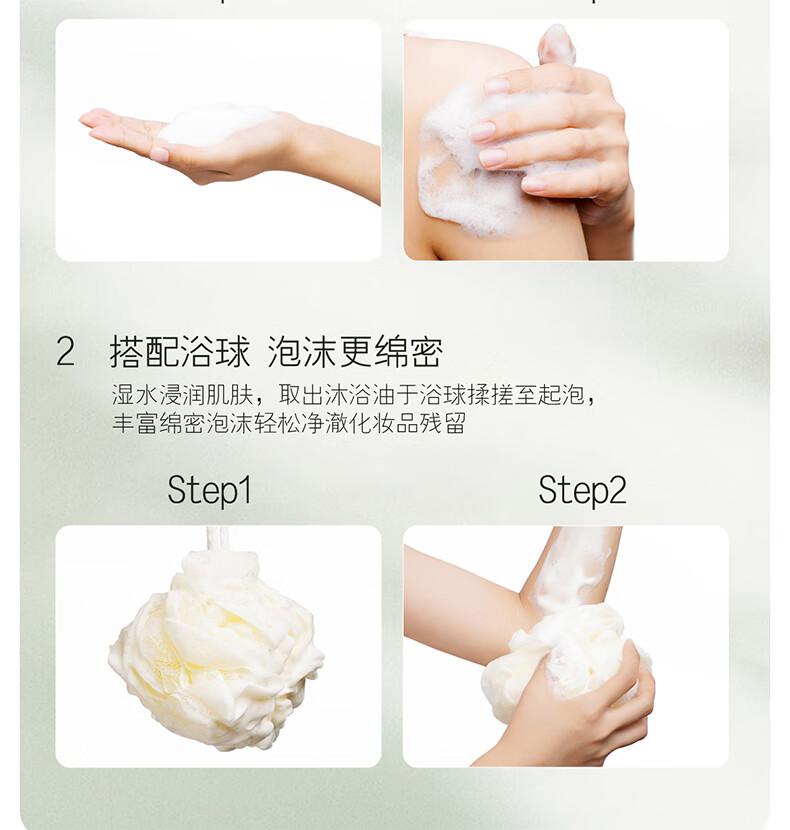 2 搭配浴球 泡沫更绵密

湿水浸润肌肤，取出沐浴油于浴球揉搓至起泡，丰富绵密泡沫轻松净澈化妆品残留

Step1

Step2