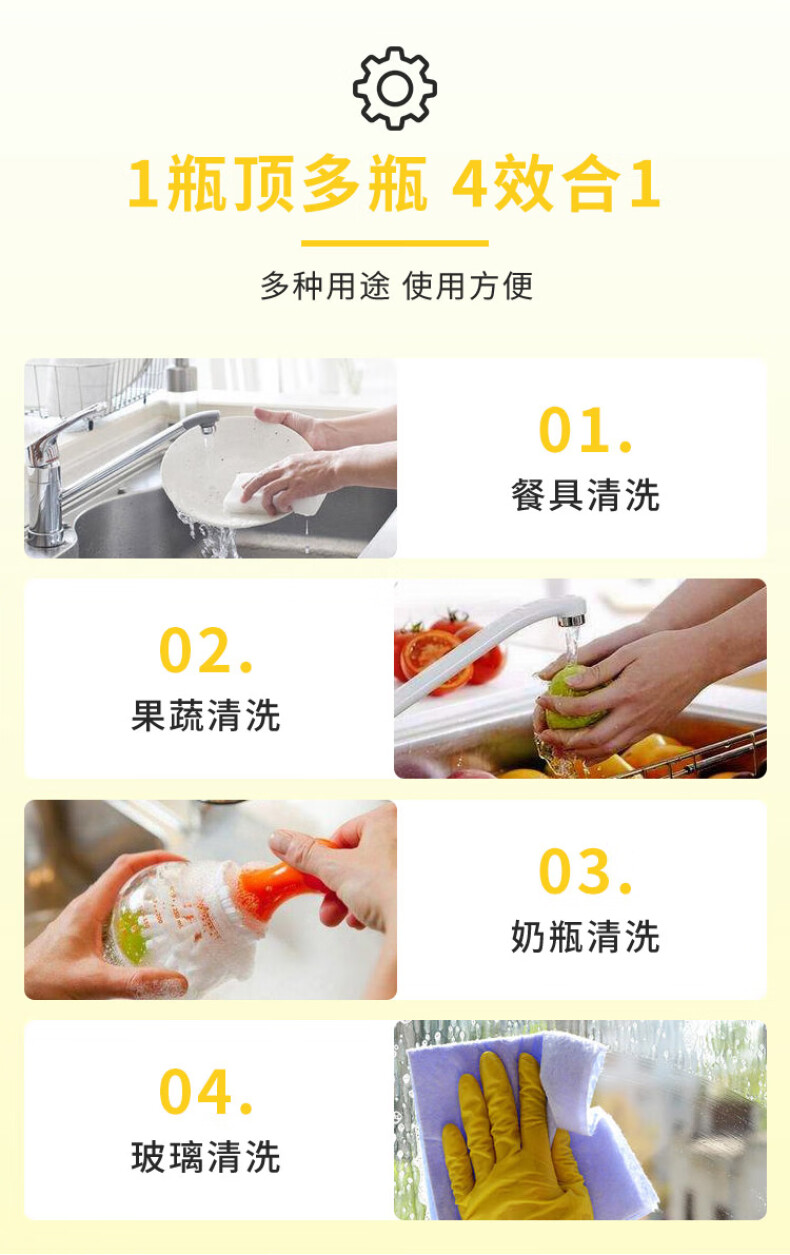 1瓶顶多瓶 4效合1

多种用途 使用方便

01.
餐具清洗

02.
果蔬清洗

03.
奶瓶清洗

04.
玻璃清洗