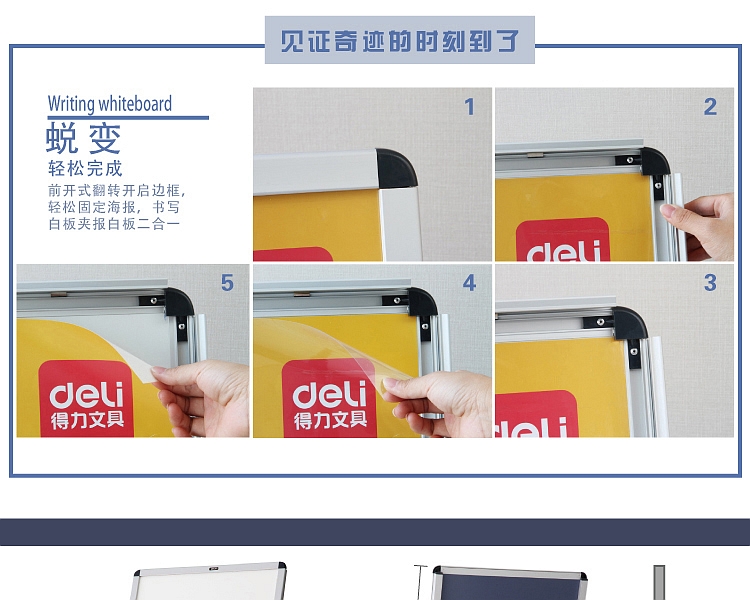 见证奇迹的时刻到了

Writing whiteboard
蜕变
轻松完成
前开式翻转开启边框，轻松固定海报，书写白板夹报白板二合一

1

2

deli

5

deli
得力文具

4

deli
得力文具

3

deli