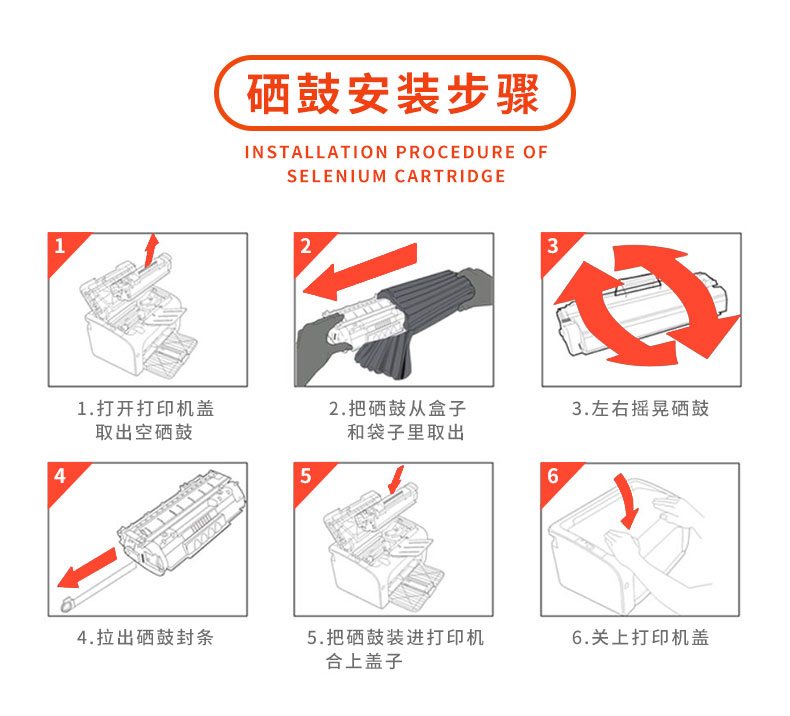 硒鼓安装步骤

INSTALLATION PROCEDURE OF SELENIUM CARTRIDGE

1

1.打开打印机盖
取出空硒鼓

2

2.把硒鼓从盒子
和袋子里取出

3

3.左右摇晃硒鼓

4

4.拉出硒鼓封条

5

5.把硒鼓装进打印机
合上盖子

6

6.关上打印机盖