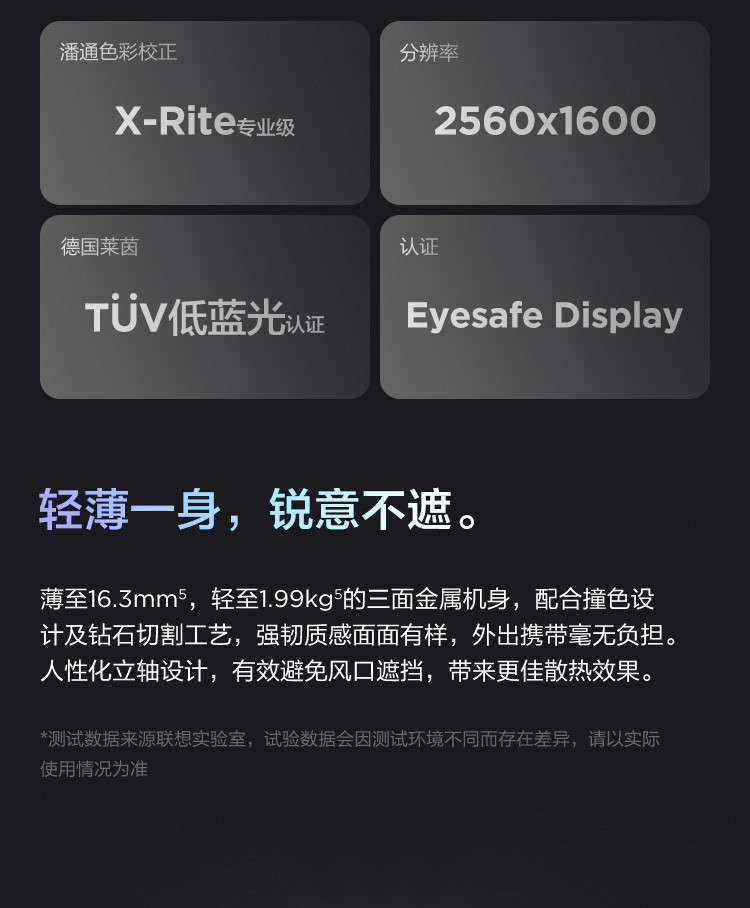 潘通色彩校正

X-Rite专业级

分辨率

2560x1600

德国莱茵

TÜV低蓝光认证

认证

Eyesafe Display

轻薄一身，锐意不遮。

薄至16.3mm$^{5}$，轻至1.99kg$^{5}$的三面金属机身，配合撞色设计及钻石切割工艺，强韧质感面面有样，外出携带毫无负担。人性化立轴设计，有效避免风口遮挡，带来更佳散热效果。

*测试数据来源联想实验室，试验数据会因测试环境不同而存在差异，请以实际使用情况为准