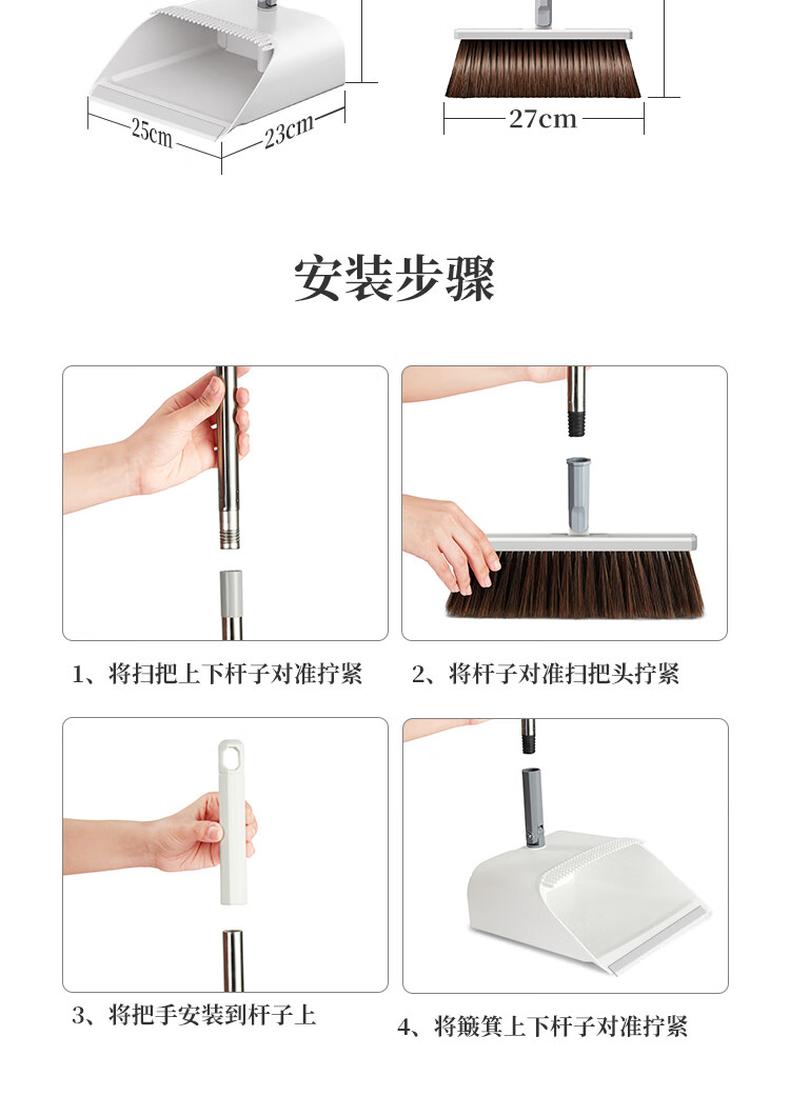 25cm
23cm
27cm

安装步骤

1、将扫把上下杆子对准拧紧

2、将杆子对准扫把头拧紧

3、将把手安装到杆子上

4、将簸箕上下杆子对准拧紧