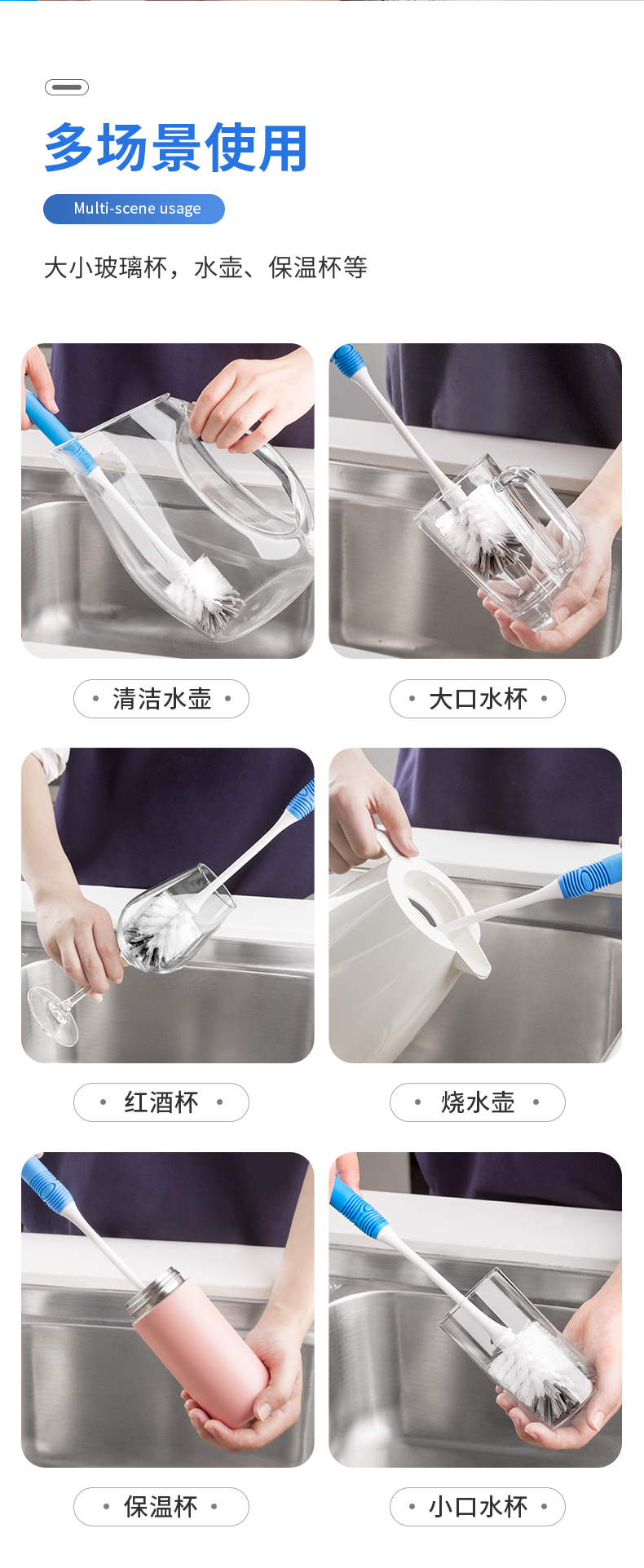 多场景使用

Multi-scene usage

大小玻璃杯，水壶、保温杯等

• 清洁水壶 •

• 大口水杯 •

• 红酒杯 •

• 烧水壶 •

• 保温杯 •

• 小口水杯 •