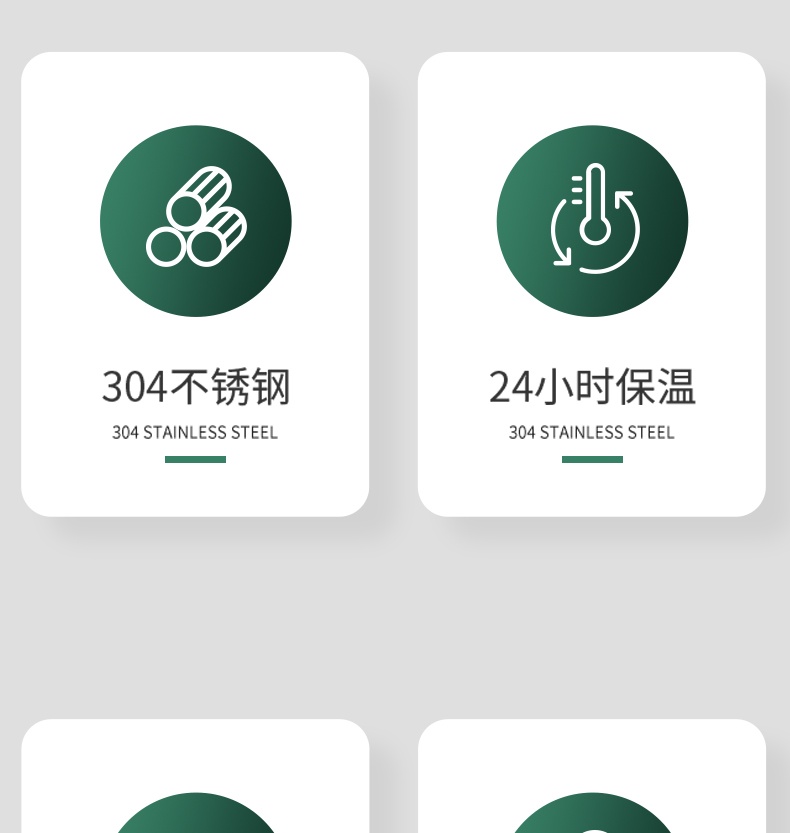 304不锈钢

304 STAINLESS STEEL

24小时保温

304 STAINLESS STEEL