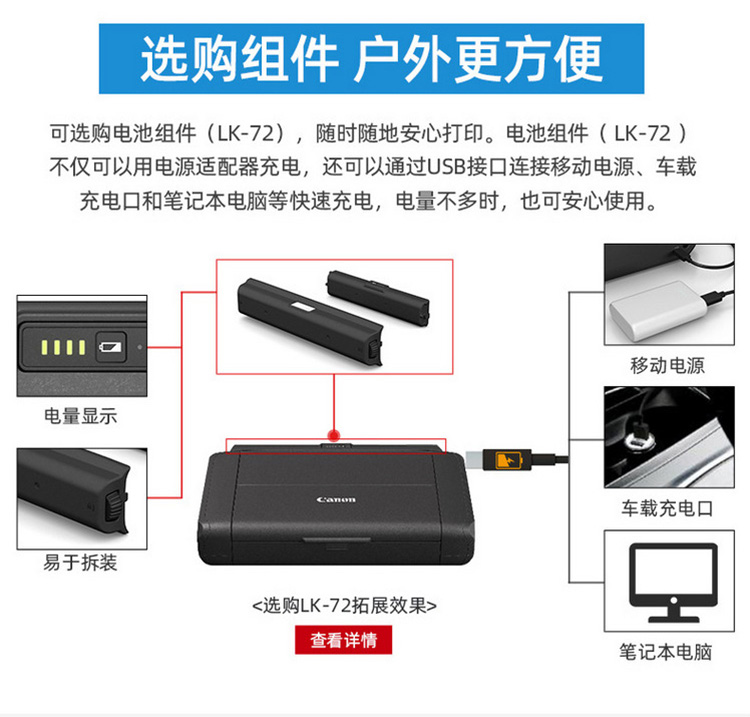 选购组件 户外更方便

可选购电池组件（LK-72），随时随地安心打印。电池组件（ LK-72 ）不仅可以用电源适配器充电，还可以通过USB接口连接移动电源、车载充电口和笔记本电脑等快速充电，电量不多时，也可安心使用。

电量显示

易于拆装

Canon

<选购LK-72拓展效果>

查看详情

移动电源

车载充电口

笔记本电脑