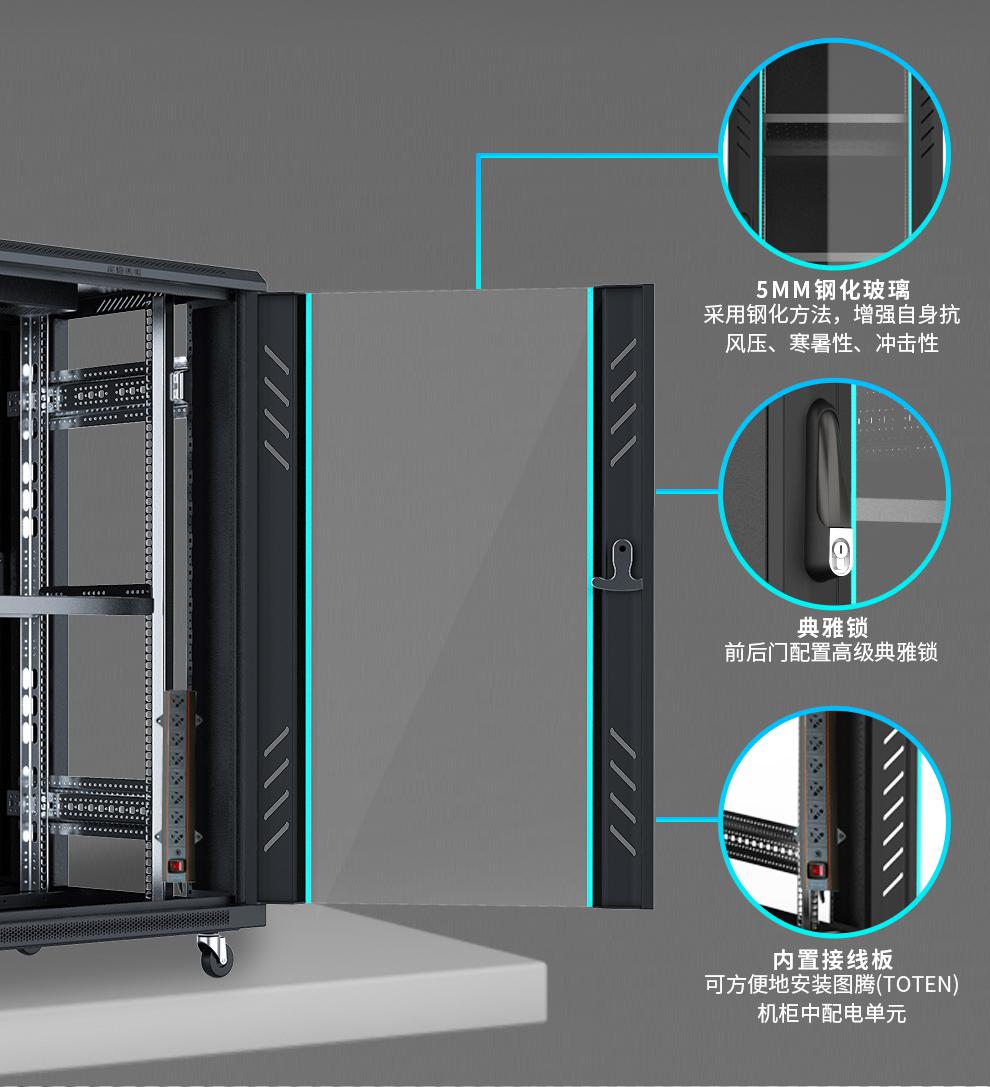 5MM钢化玻璃
采用钢化方法，增强自身抗风压、寒暑性、冲击性

典雅锁
前后门配置高级典雅锁

内置接线板
可方便地安装图腾(TOTEN)机柜中配电单元