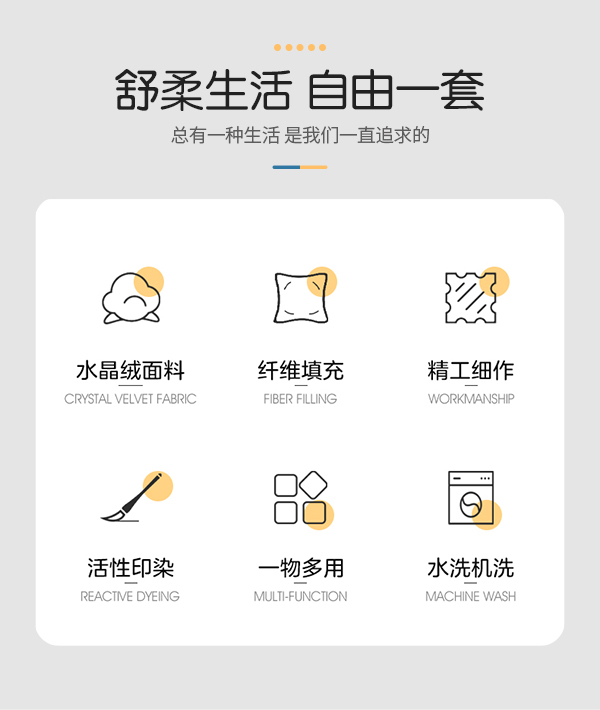 舒柔生活 自由一套

总有一种生活 是我们一直追求的

水晶绒面料
CRYSTAL VELVET FABRIC

纤维填充
FIBER FILLING

精工细作
WORKMANSHIP

活性印染
REACTIVE DYEING

一物多用
MULTI-FUNCTION

水洗机洗
MACHINE WASH