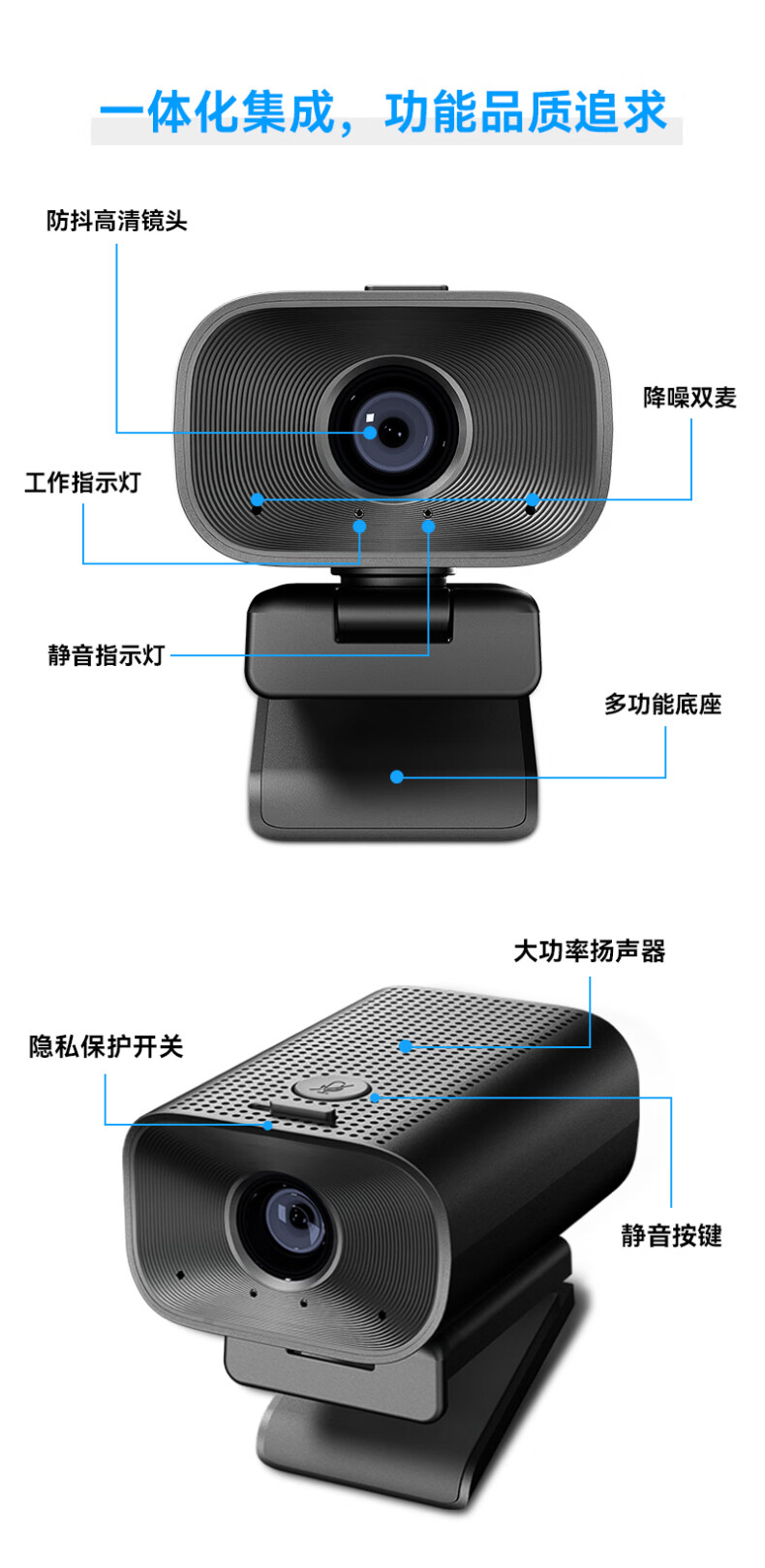 一体化集成，功能品质追求

防抖高清镜头

降噪双麦

工作指示灯

静音指示灯

多功能底座

大功率扬声器

隐私保护开关

静音按键