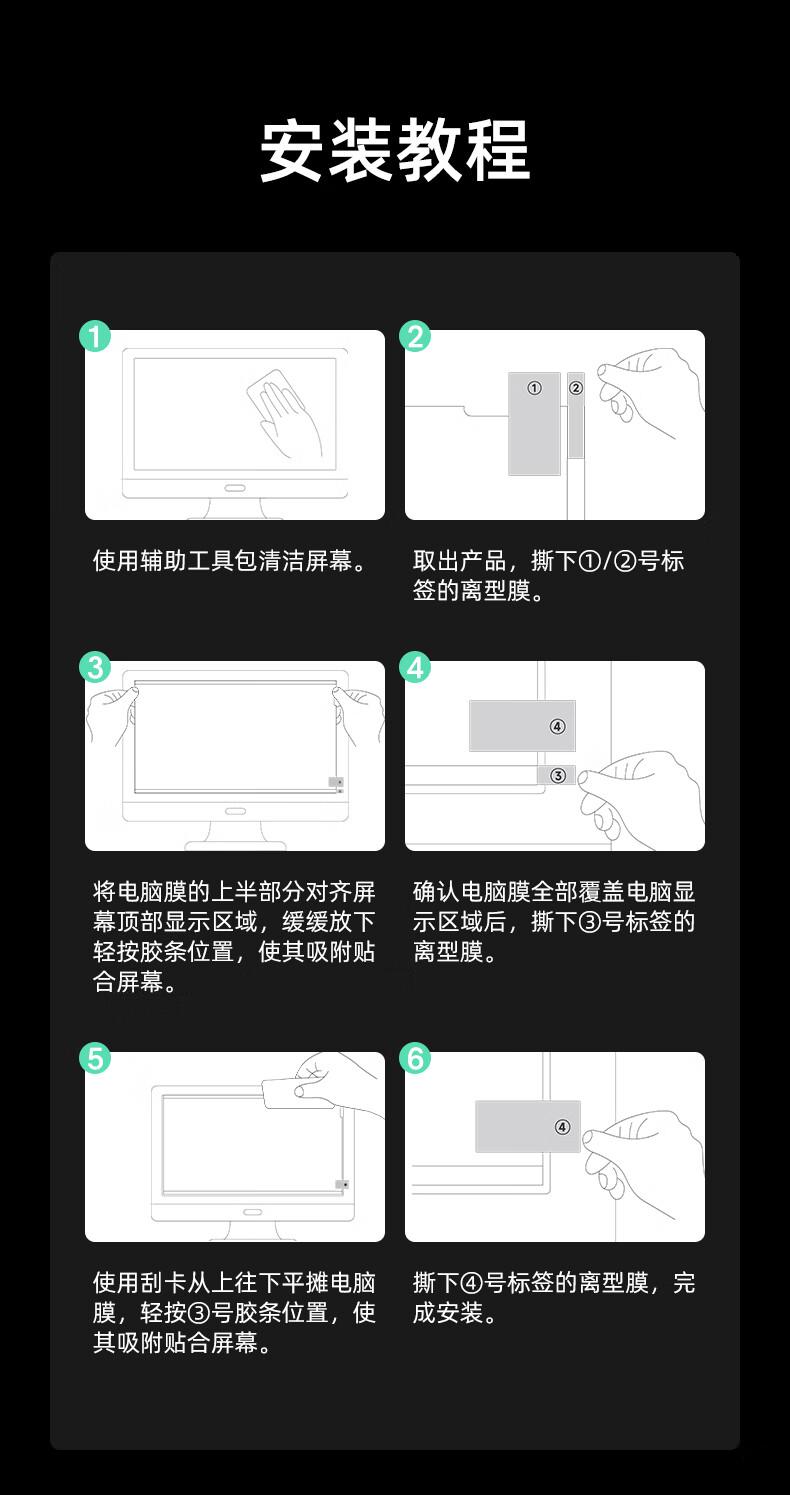 安装教程

1

使用辅助工具包清洁屏幕。

2

①

②

取出产品，撕下①/②号标签的离型膜。

3

将电脑膜的上半部分对齐屏幕顶部显示区域，缓缓放下轻按胶条位置，使其吸附贴合屏幕。

4

④

③

确认电脑膜全部覆盖电脑显示区域后，撕下③号标签的离型膜。

5

使用刮卡从上往下平摊电脑膜，轻按③号胶条位置，使其吸附贴合屏幕。

6

④

撕下④号标签的离型膜，完成安装。