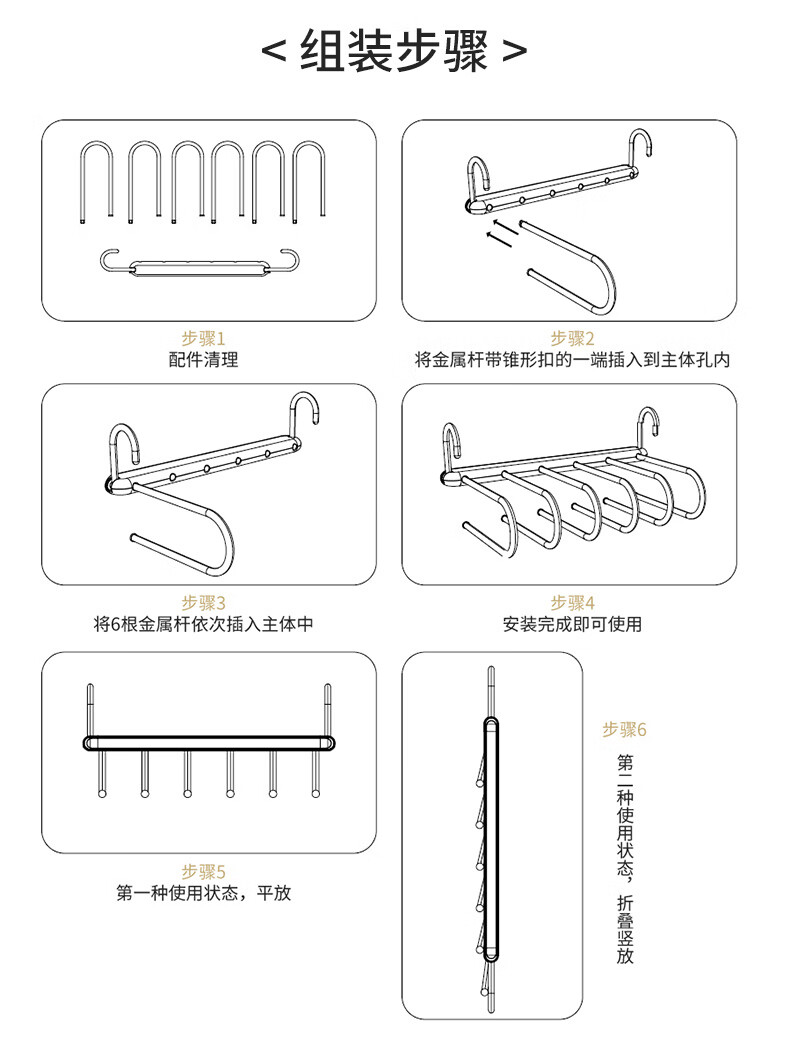 < 组装步骤 >

步骤1
配件清理

步骤2
将金属杆带锥形扣的一端插入到主体孔内

步骤3
将6根金属杆依次插入主体中

步骤4
安装完成即可使用

步骤5
第一种使用状态，平放

步骤6
第二种使用状态，折叠竖放